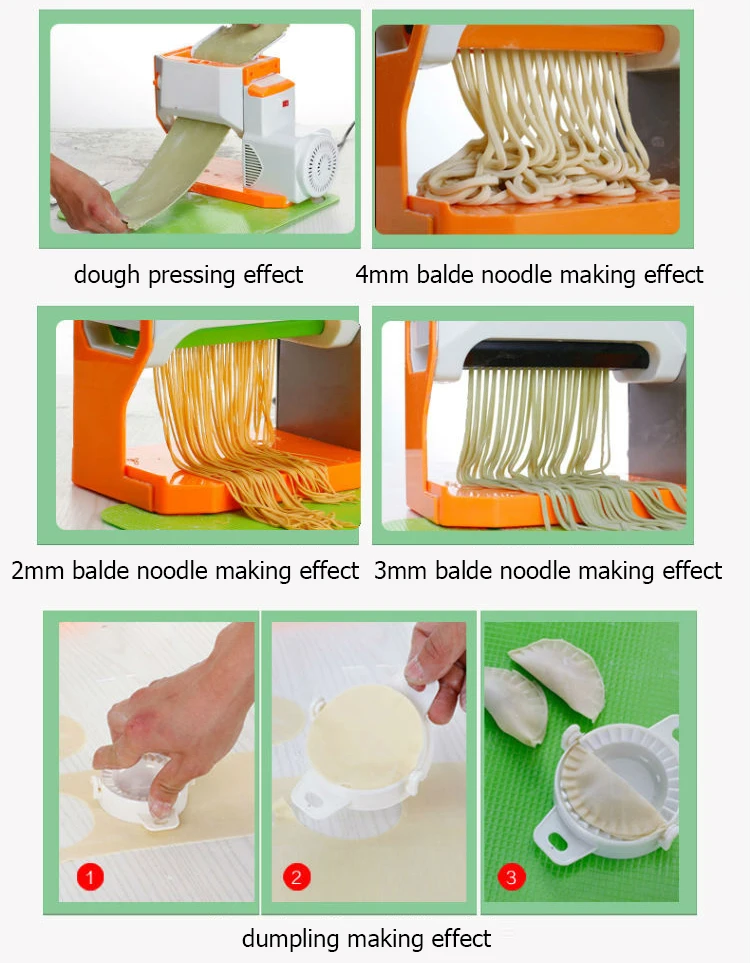 dough pressing effect

4mm balde noodle making effect

2mm balde noodle making effect

3mm balde noodle making effect

1

2

3

dumpling making effect