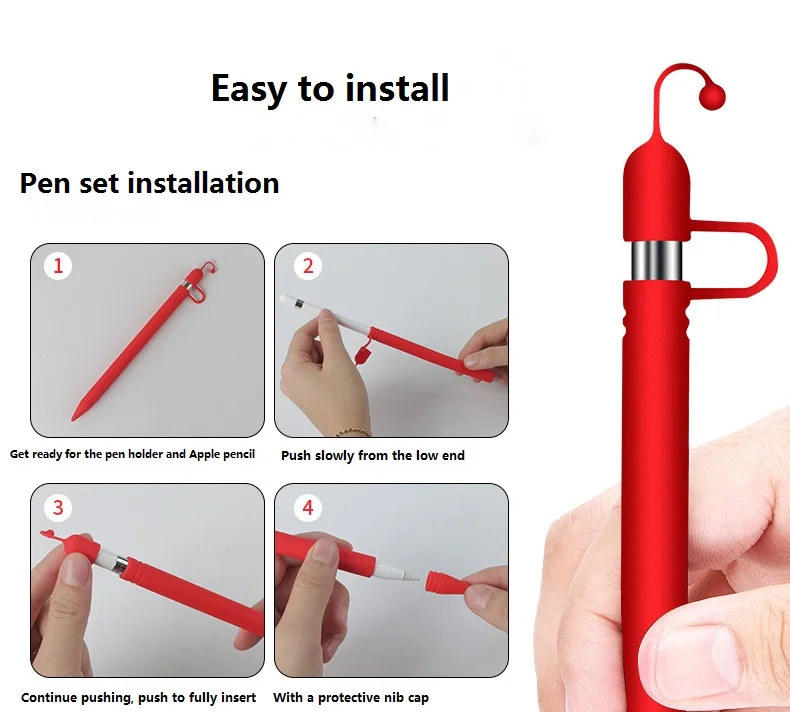 Easy to install

Pen set installation

1

Get ready for the pen holder and Apple pencil

2

Push slowly from the low end

3

Continue pushing, push to fully insert

4

With a protective nib cap