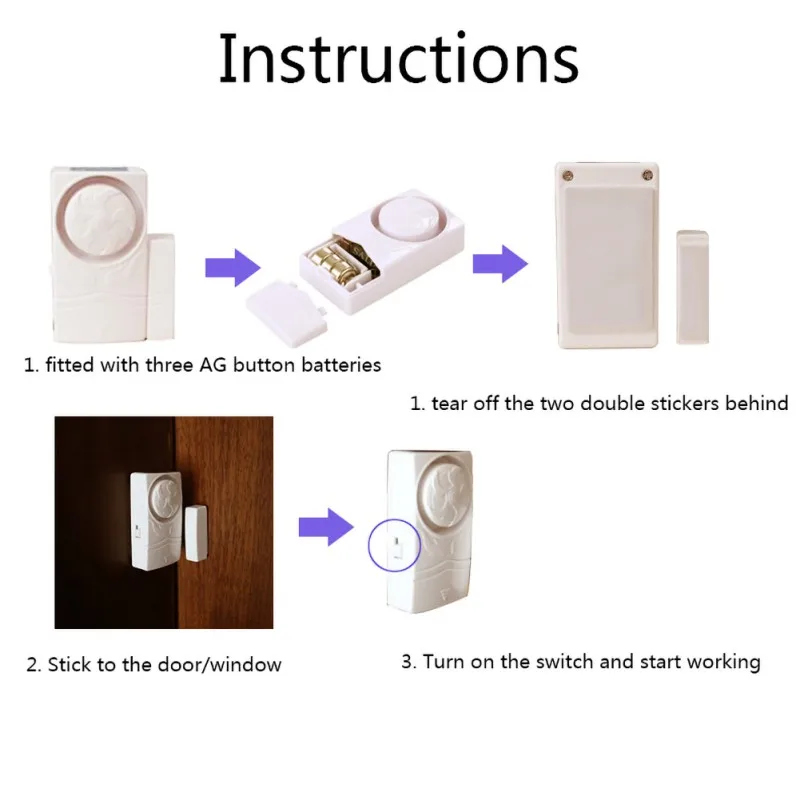 Instructions

1. fitted with three AG button batteries

1. tear off the two double stickers behind

2. Stick to the door/window

3. Turn on the switch and start working