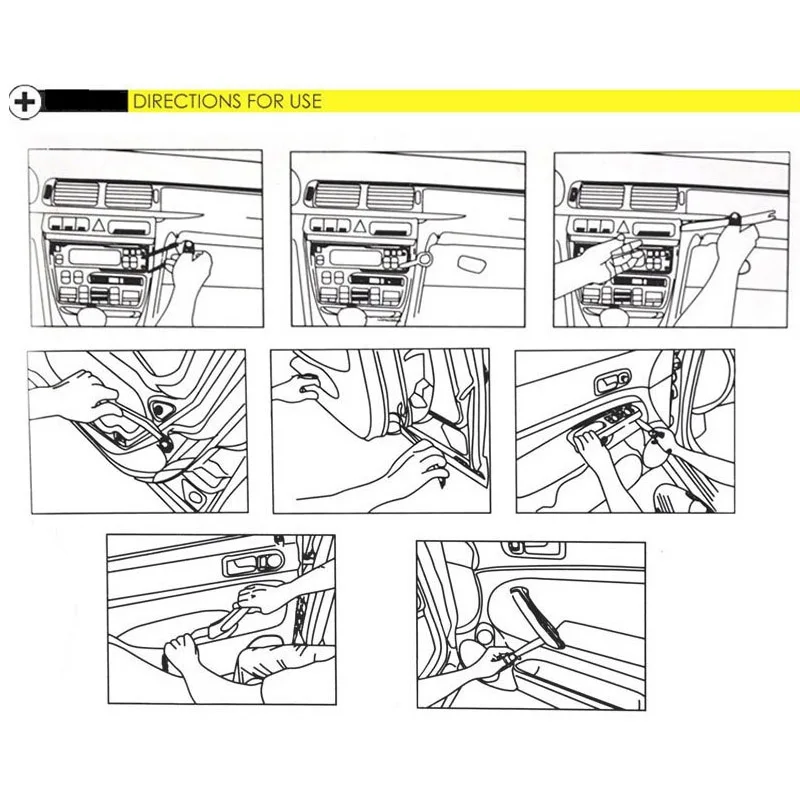 DIRECTIONS FOR USE