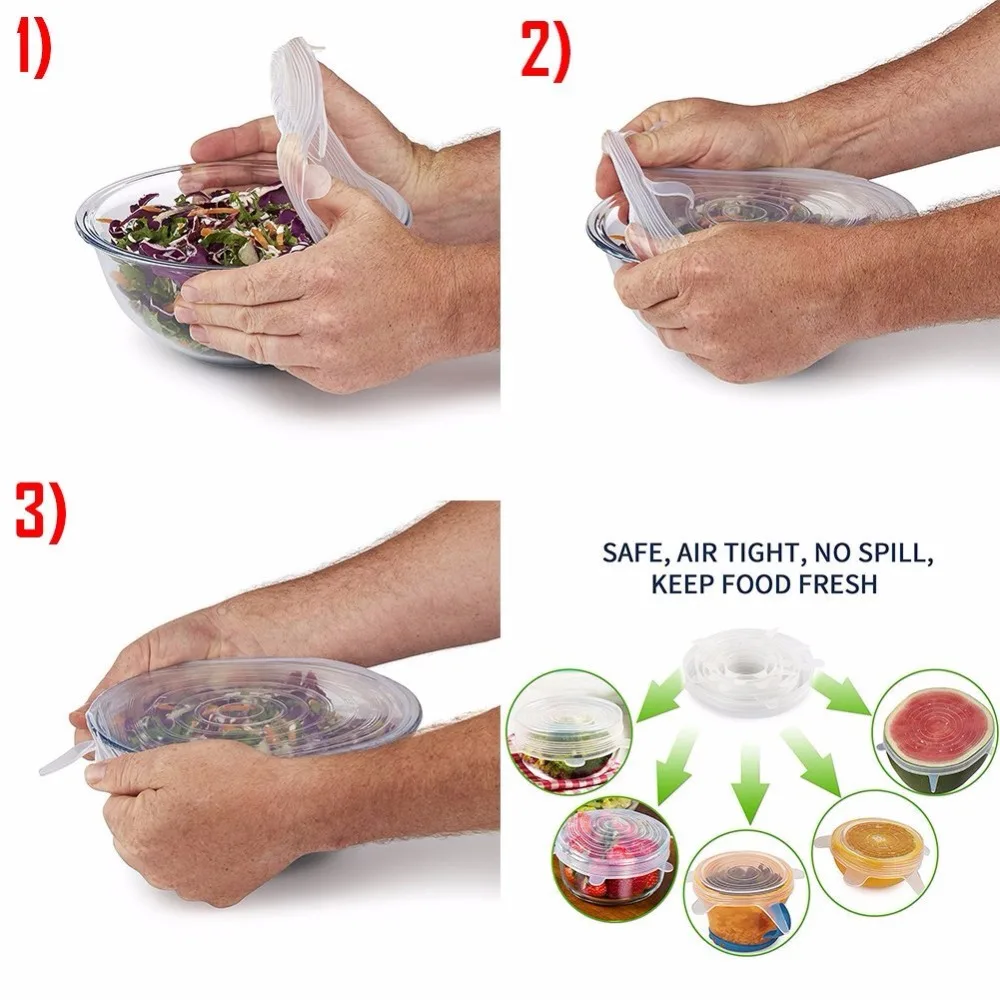 1)

2)

3)

SAFE, AIR TIGHT, NO SPILL, KEEP FOOD FRESH