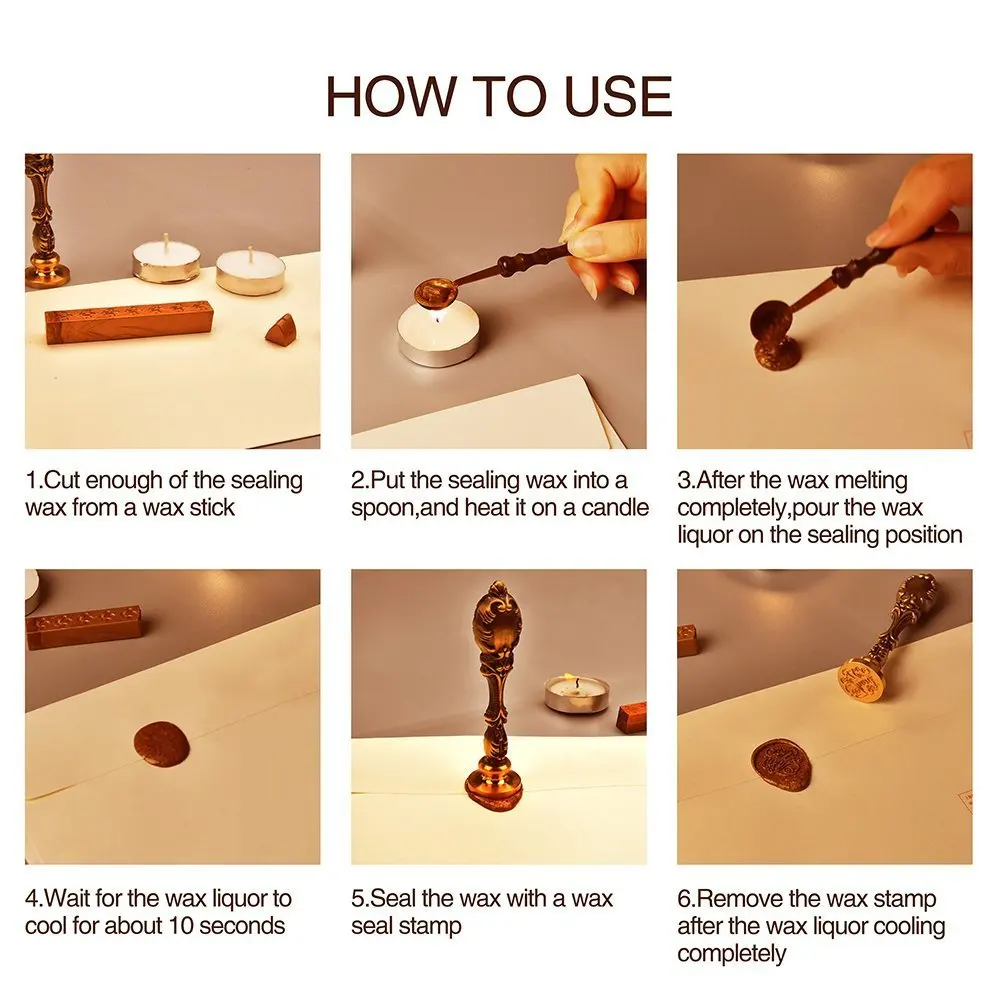 HOW TO USE

1.Cut enough of the sealing wax from a wax stick

2.Put the sealing wax into a spoon,and heat it on a candle

3.After the wax melting completely,pour the wax liquor on the sealing position

4.Wait for the wax liquor to cool for about 10 seconds

5.Seal the wax with a wax seal stamp

6.Remove the wax stamp after the wax liquor cooling completely