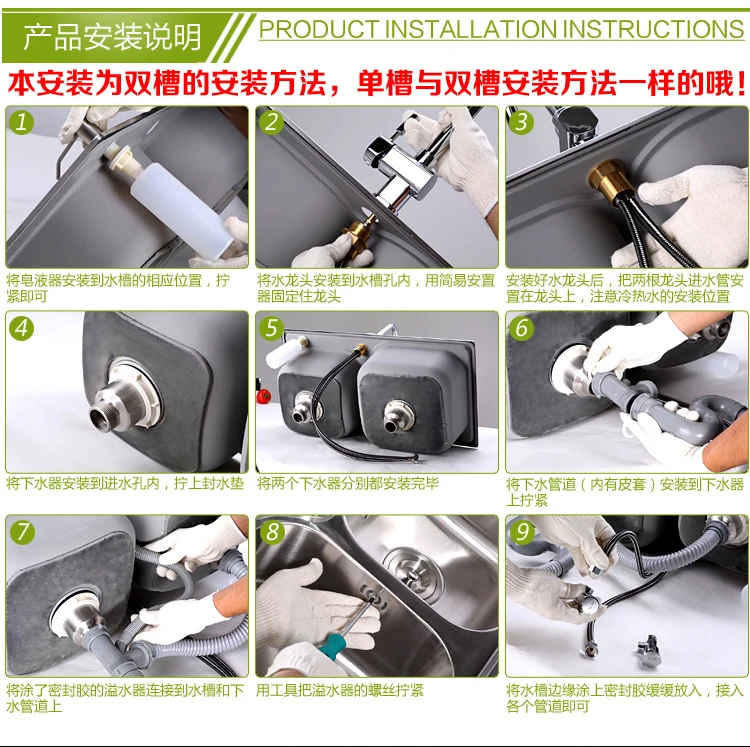 产品安装说明

PRODUCT INSTALLATION INSTRUCTIONS

本安装为双槽的安装方法，单槽与双槽安装方法一样的哦！

1

将皂液器安装到水槽的相应位置，拧紧即可

2

将水龙头安装到水槽孔内，用简易安置器固定住龙头

3

安装好水龙头后，把两根龙头进水管安置在龙头上，注意冷热水的安装位置

4

将下水器安装到进水孔内，拧上封水垫

5

将两个下水器分别都安装完毕

6

将下水管道（内有皮套）安装到下水器上拧紧

7

将涂了密封胶的溢水器连接到水槽和下水管道上

8

用工具把溢水器的螺丝拧紧

9

将水槽边缘涂上密封胶缓缓放入，接入各个管道即可