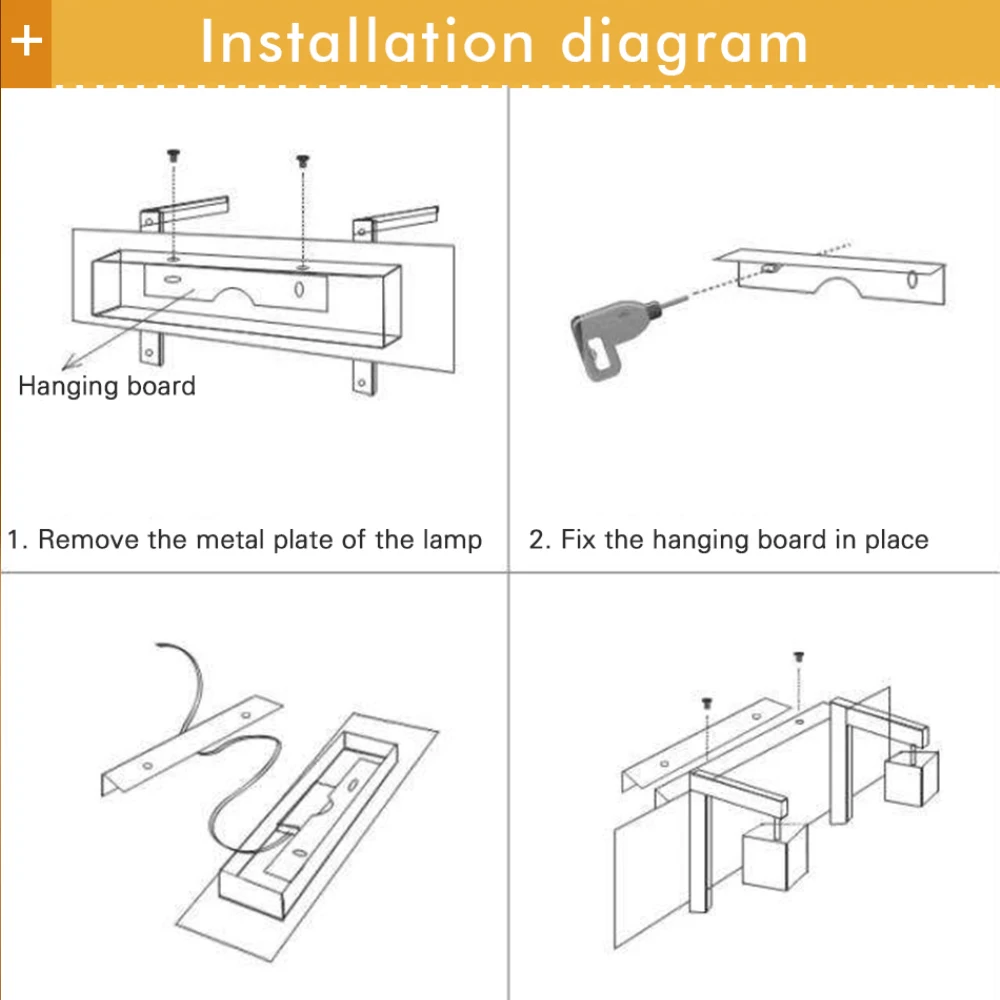 + Installation diagram

Hanging board

1. Remove the metal plate of the lamp

2. Fix the hanging board in place