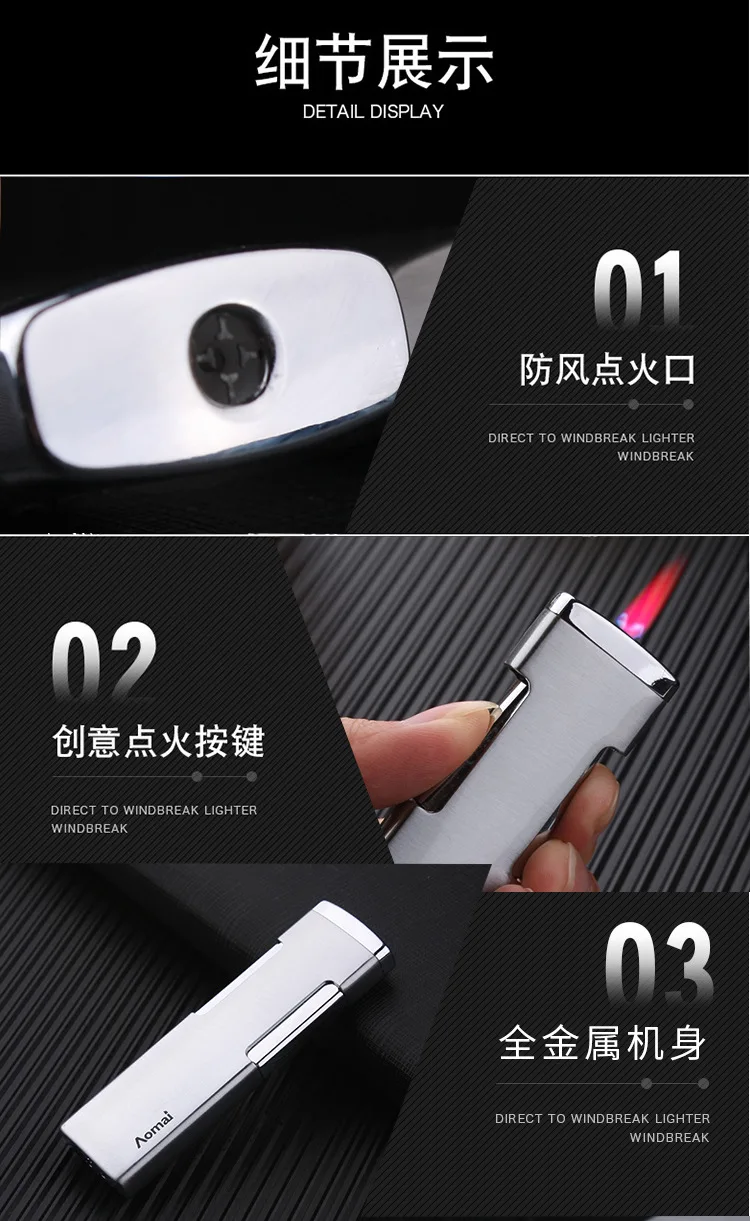 细节展示
DETAIL DISPLAY

01
防风点火口
DIRECT TO WINDBREAK LIGHTER WINDBREAK

02
创意点火按键
DIRECT TO WINDBREAK LIGHTER WINDBREAK

Aomai

03
全金属机身
DIRECT TO WINDBREAK LIGHTER WINDBREAK