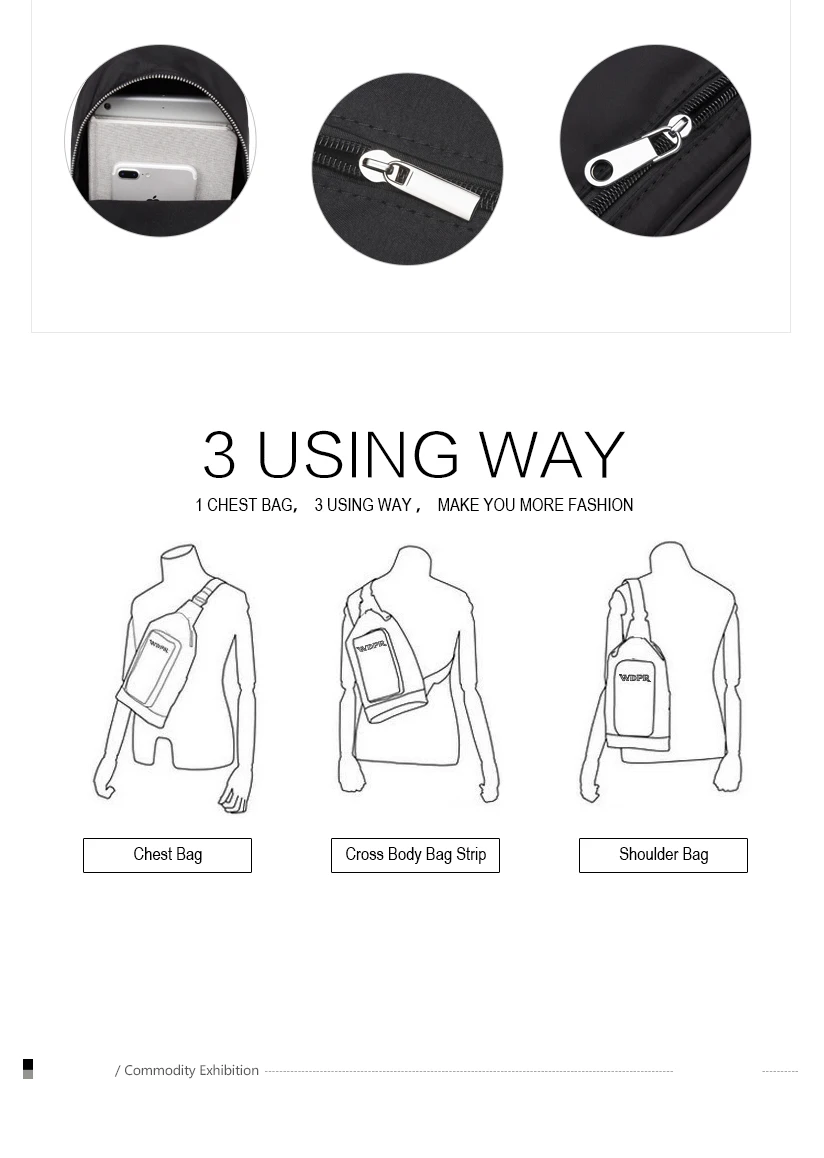 3 USING WAY

1 CHEST BAG, 3 USING WAY, MAKE YOU MORE FASHION

WDPR

WDPR

WDPR

Chest Bag

Cross Body Bag Strip

Shoulder Bag

/ Commodity Exhibition