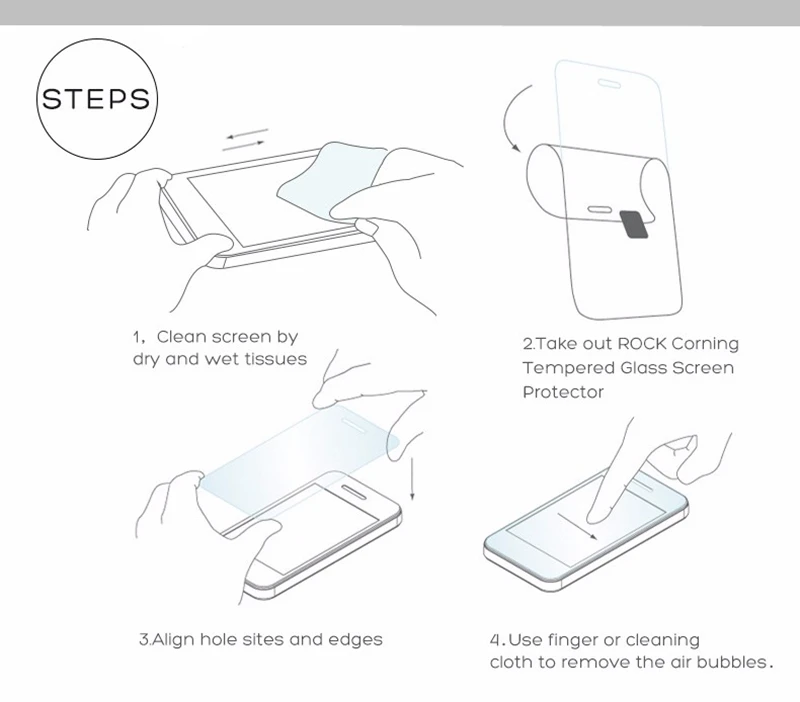 STEPS

1， Clean screen by dry and wet tissues

2.Take out ROCK Corning Tempered Glass Screen Protector

3.Align hole sites and edges

4. Use finger or cleaning cloth to remove the air bubbles.