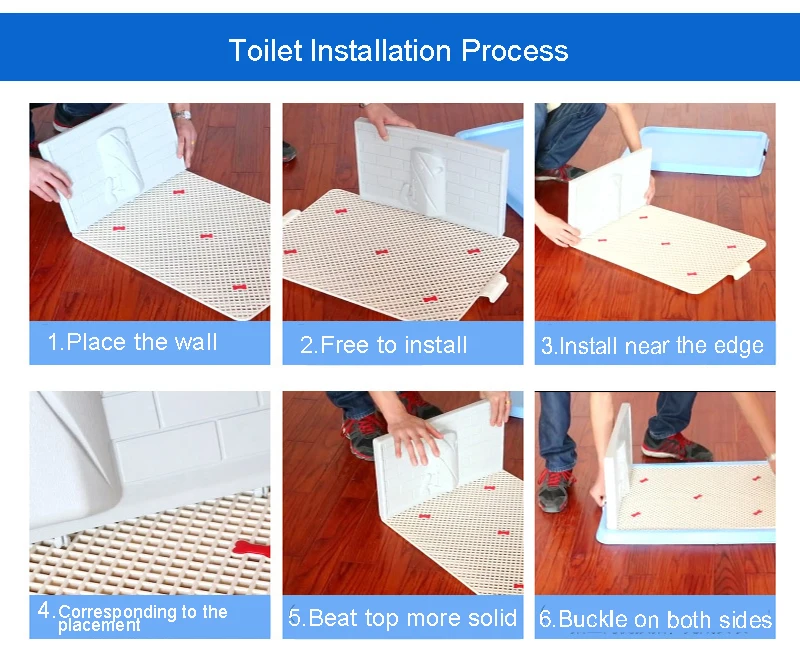 Toilet Installation Process

1.Place the wall

2.Free to install

3.Install near the edge

4.Corresponding to the placement

5.Beat top more solid

6.Buckle on both sides