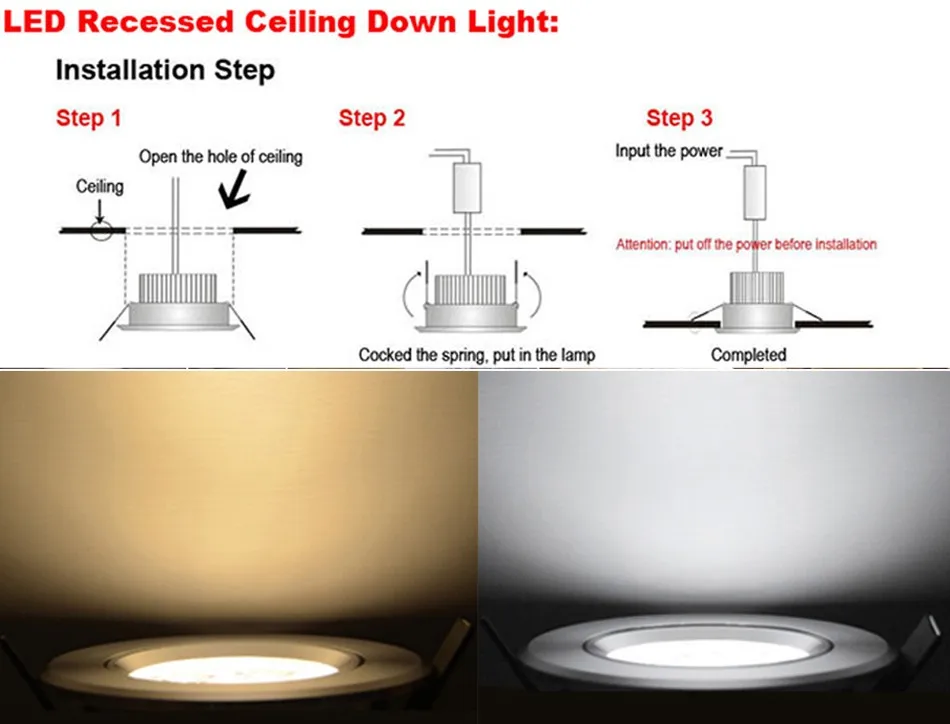 LED Recessed Ceiling Down Light:

Installation Step

Step 1

Open the hole of ceiling

Ceiling

Step 2

Cocked the spring, put in the lamp

Step 3

Input the power

Attention: put off the power before installation

Completed