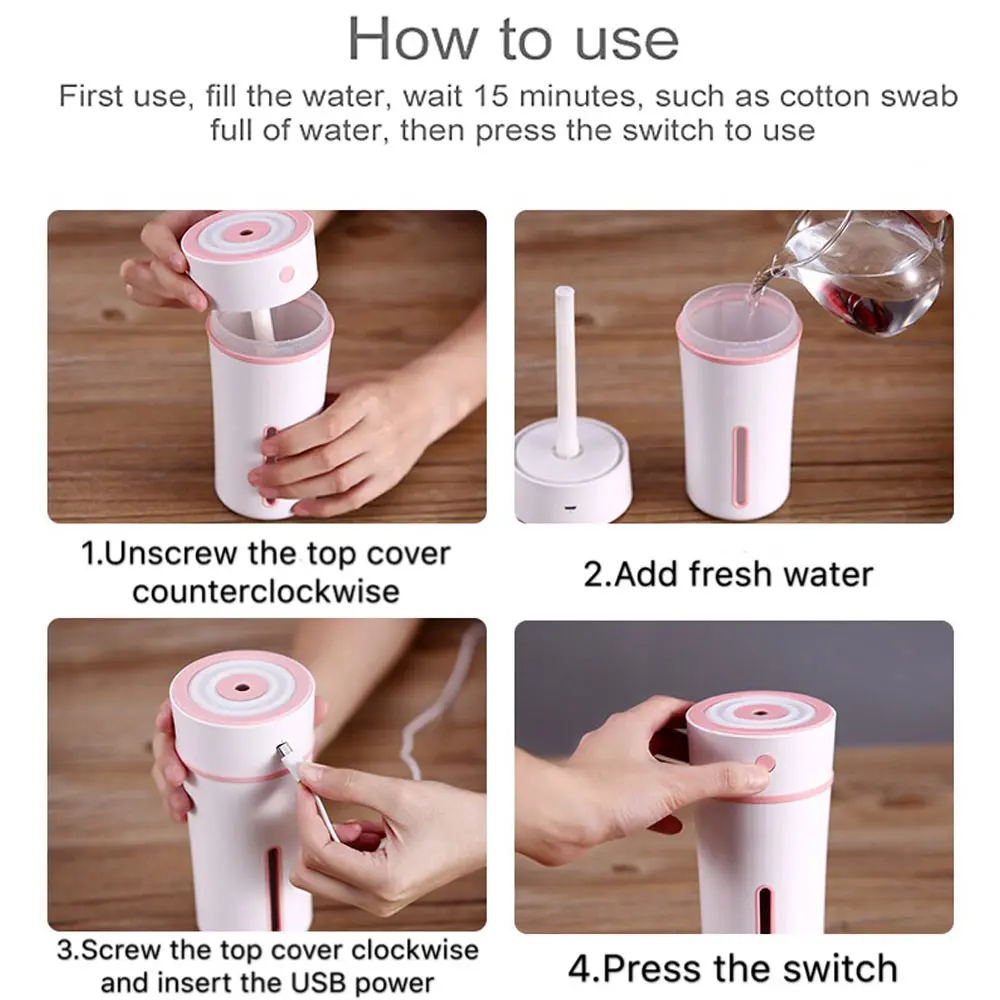 How to use

First use, fill the water, wait 15 minutes, such as cotton swab full of water, then press the switch to use

1.Unscrew the top cover counterclockwise

2.Add fresh water

3.Screw the top cover clockwise and insert the USB power

4.Press the switch