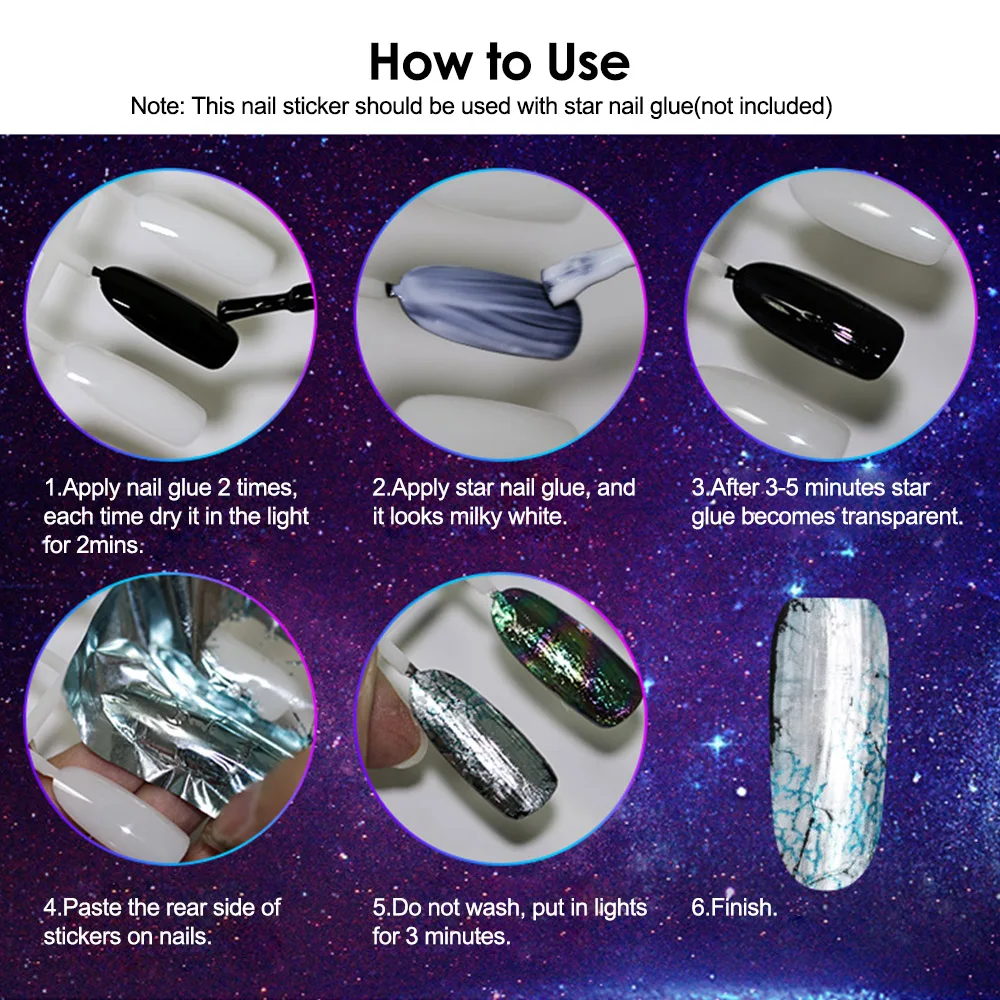 How to Use

Note: This nail sticker should be used with star nail glue(not included)

1.Apply nail glue 2 times, each time dry it in the light for 2mins.

2.Apply star nail glue, and it looks milky white.

3.After 3-5 minutes star glue becomes transparent.

4.Paste the rear side of stickers on nails.

5.Do not wash, put in lights for 3 minutes.

6.Finish.