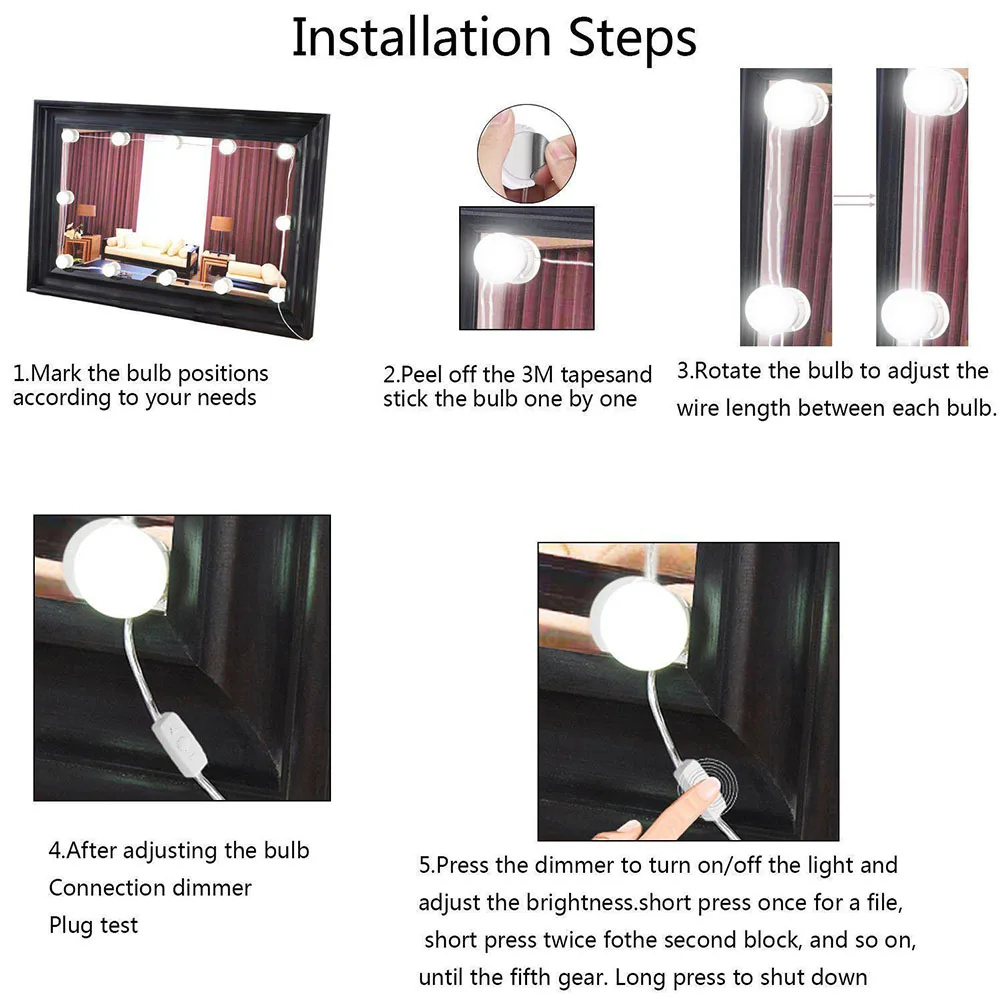 Installation Steps

1.Mark the bulb positions according to your needs

2.Peel off the 3M tapesand stick the bulb one by one

3.Rotate the bulb to adjust the wire length between each bulb.

4.After adjusting the bulb
Connection dimmer
Plug test

5.Press the dimmer to turn on/off the light and adjust the brightness.short press once for a file, short press twice fothe second block, and so on, until the fifth gear. Long press to shut down