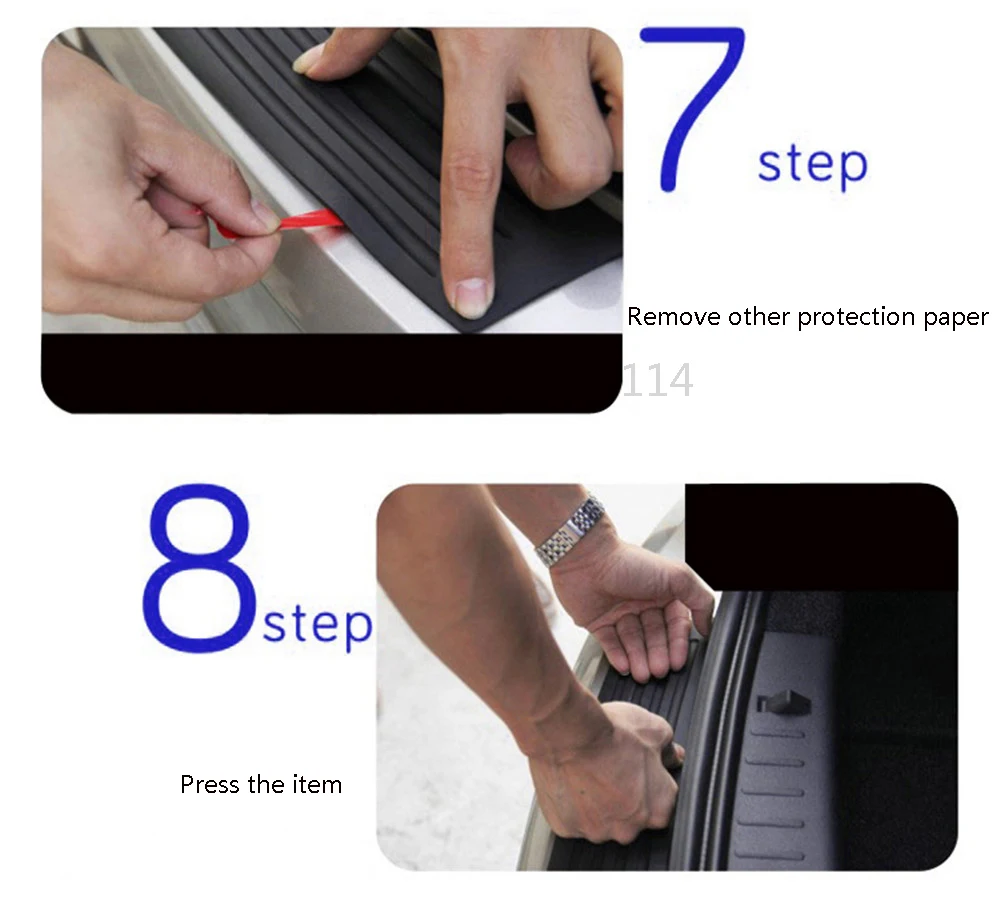 7 step

Remove other protection paper

114

8 step

Press the item