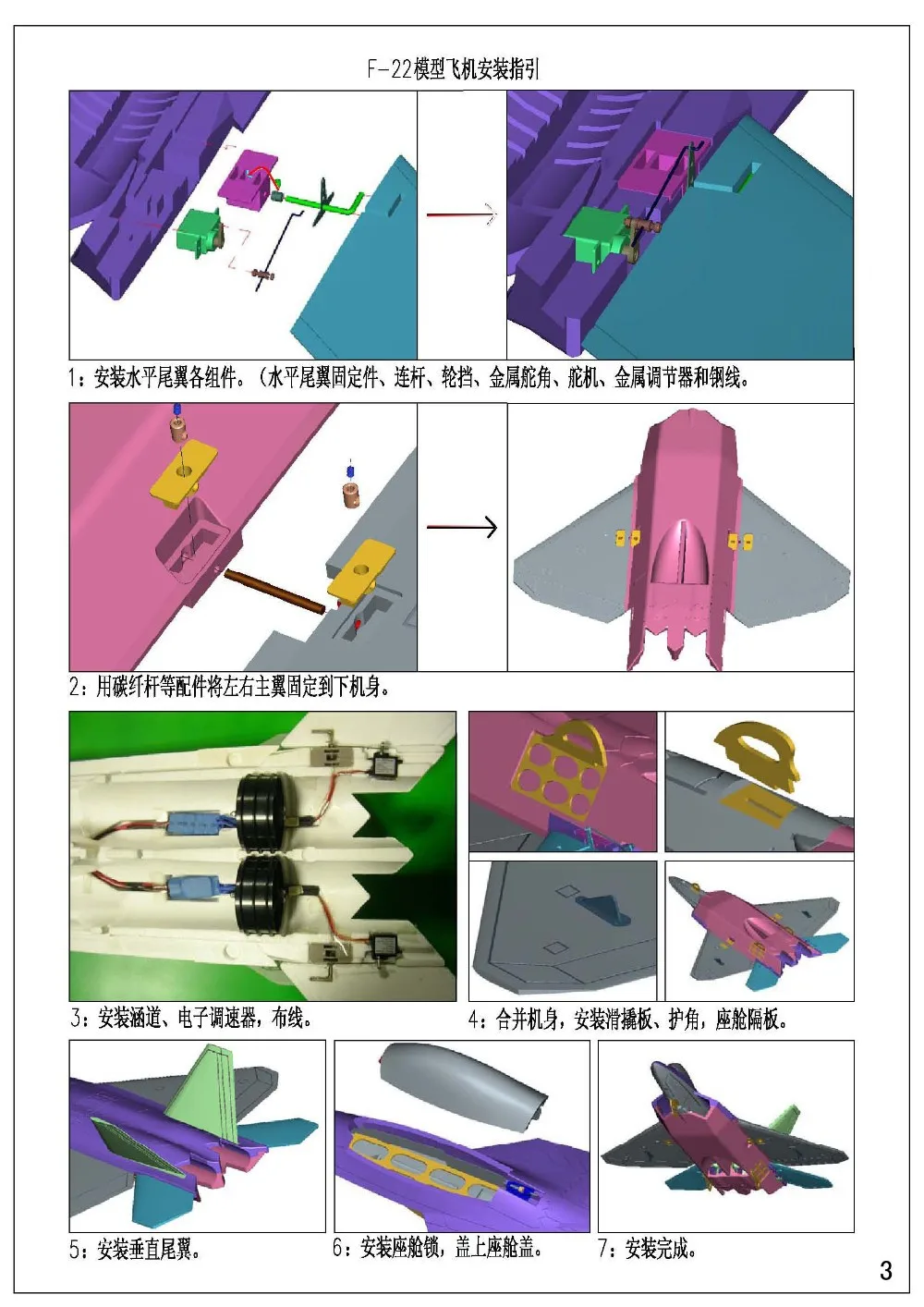 F-22模型飞机安装指引

1：安装水平尾翼各组件。（水平尾翼固定件、连杆、轮挡、金属舵角、舵机、金属调节器和钢线。

2：用碳纤杆等配件将左右主翼固定到下机身。

3：安装涵道、电子调速器，布线。

4：合并机身，安装滑撬板、护角，座舱隔板。

5：安装垂直尾翼。

6：安装座舱锁，盖上座舱盖。

7：安装完成。

3