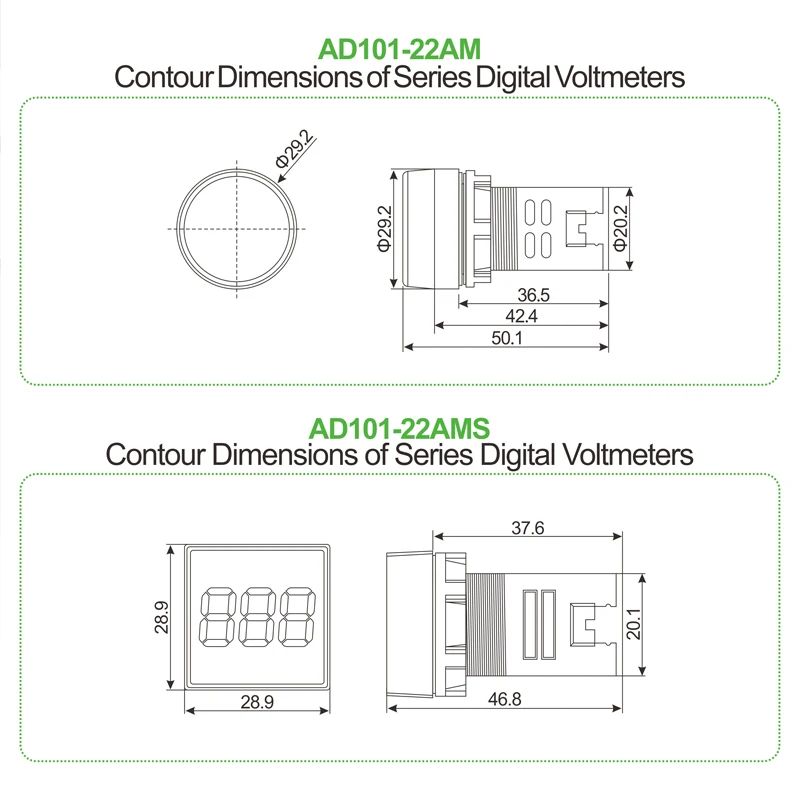 AD101-22AM
Contour Dimensions of Series Digital Voltmeters

Φ29.2

Φ29.2

Φ20.2

36.5

42.4

50.1

AD101-22AMS
Contour Dimensions of Series Digital Voltmeters

28.9

28.9

37.6

20.1

46.8