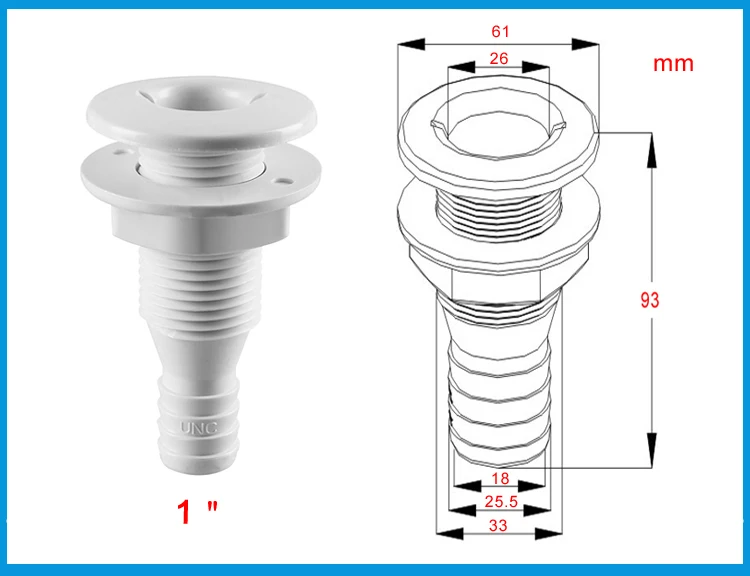 UNC

1 "

61

26

mm

93

18

25.5

33