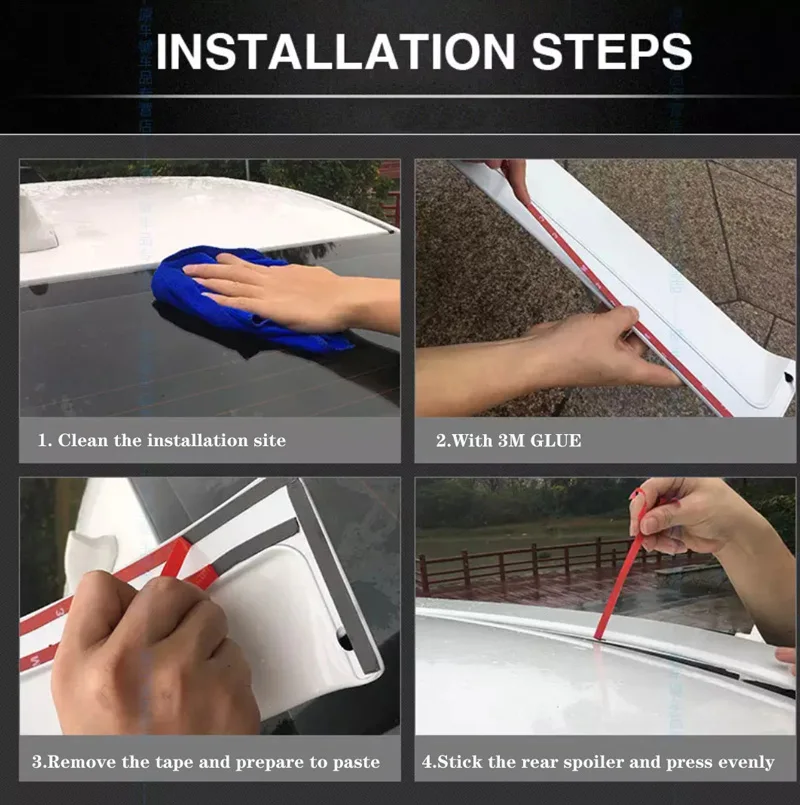 INSTALLATION STEPS

1. Clean the installation site

2.With 3M GLUE

3.Remove the tape and prepare to paste

4.Stick the rear spoiler and press evenly