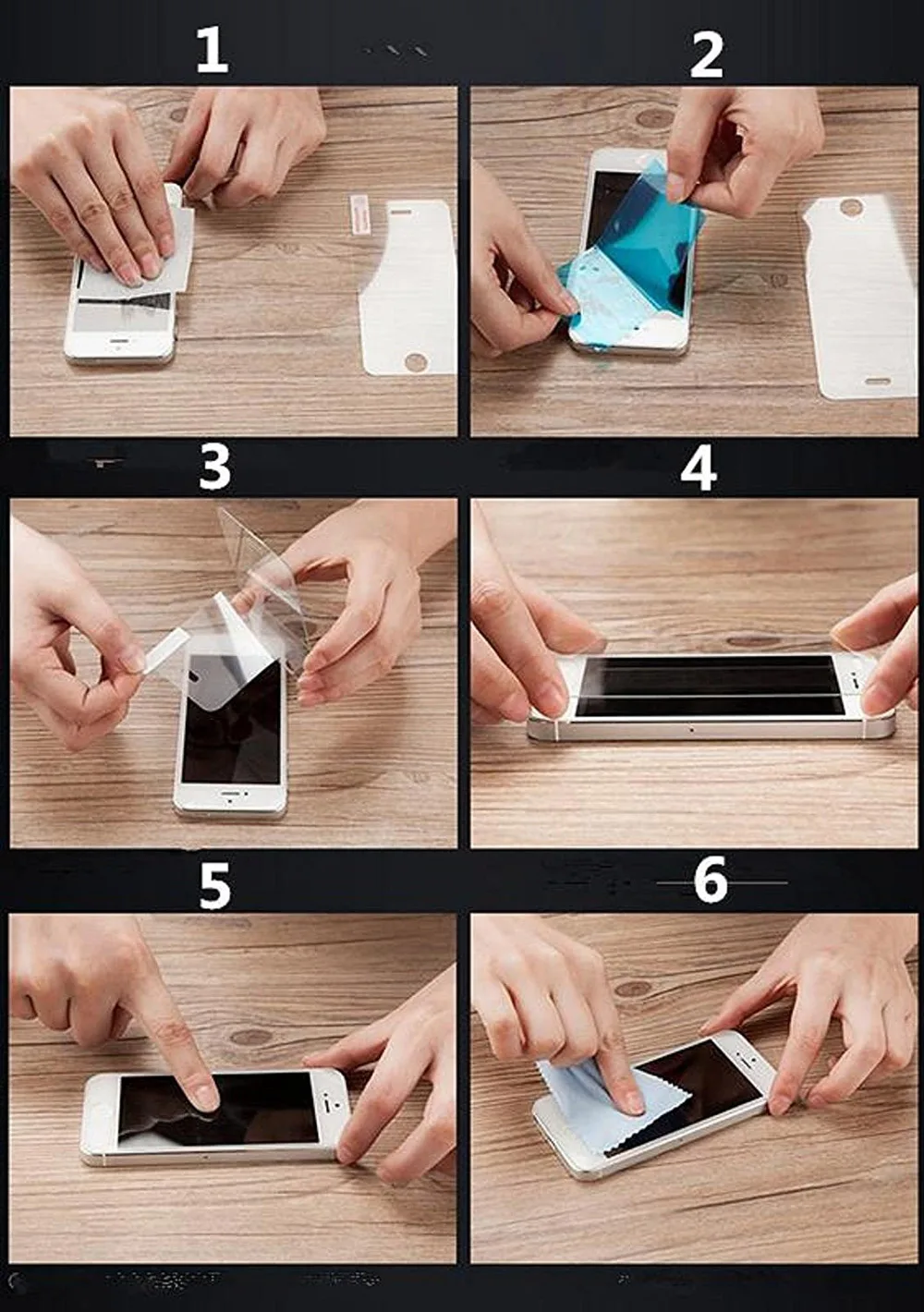 1

2

3

4

5

6