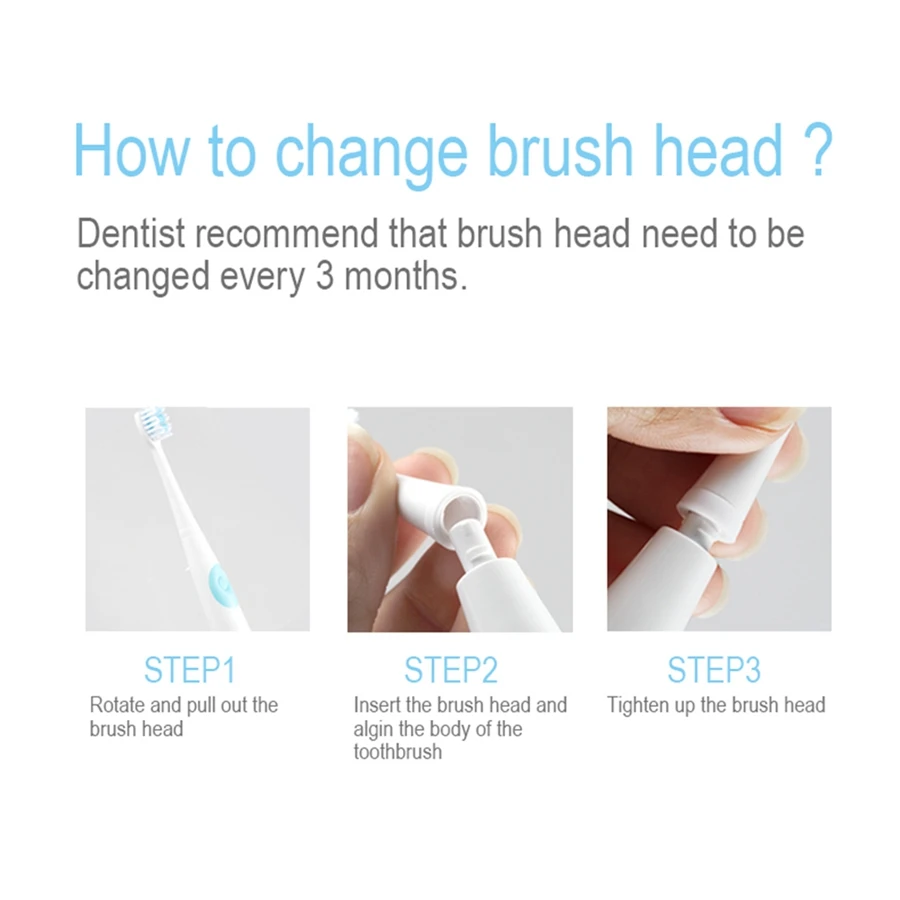 How to change brush head ?

Dentist recommend that brush head need to be changed every 3 months.

STEP1

Rotate and pull out the brush head

STEP2

Insert the brush head and algin the body of the toothbrush

STEP3

Tighten up the brush head