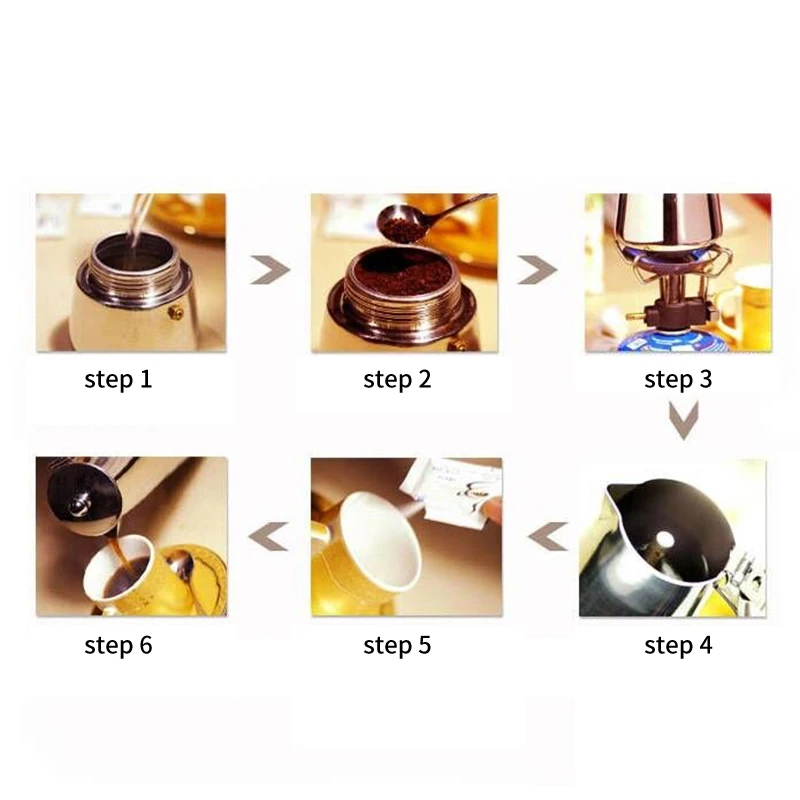 step 1

step 2

step 3

step 6

step 5

step 4