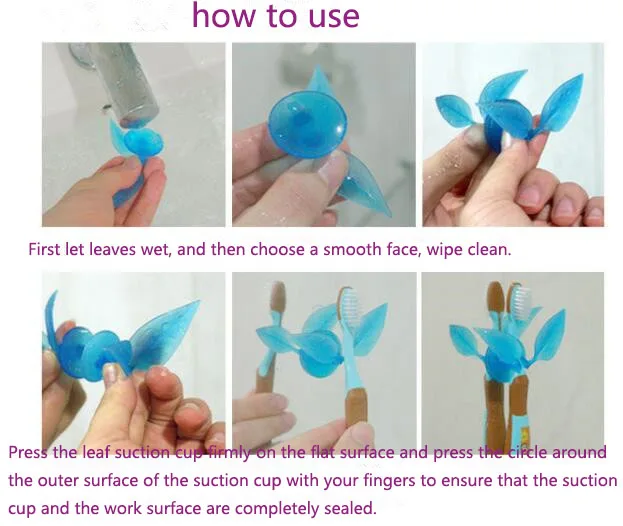 how to use

First let leaves wet, and then choose a smooth face, wipe clean.

Press the leaf suction cup firmly on the flat surface and press the circle around the outer surface of the suction cup with your fingers to ensure that the suction cup and the work surface are completely sealed.