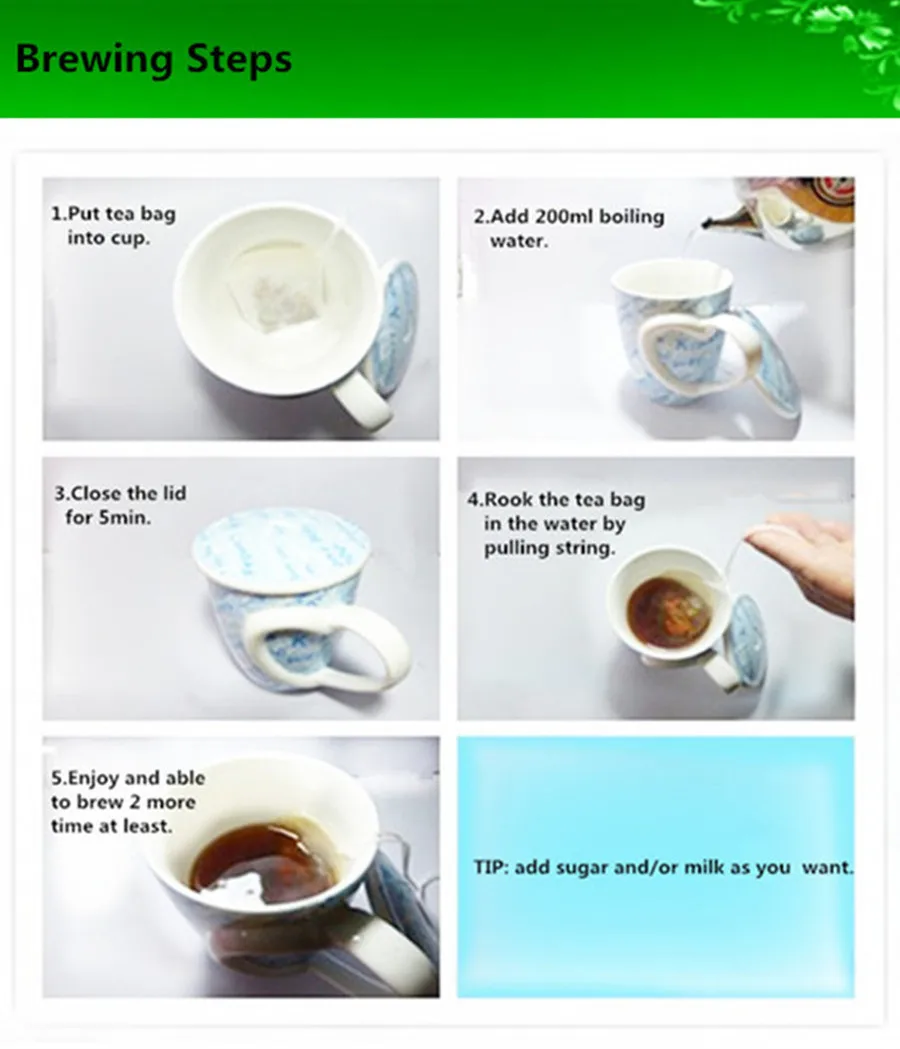 Brewing Steps

1.Put tea bag into cup.

2.Add 200ml boiling water.

3.Close the lid for 5min.

4.Rook the tea bag in the water by pulling string.

5.Enjoy and able to brew 2 more time at least.

TIP: add sugar and/or milk as you want.