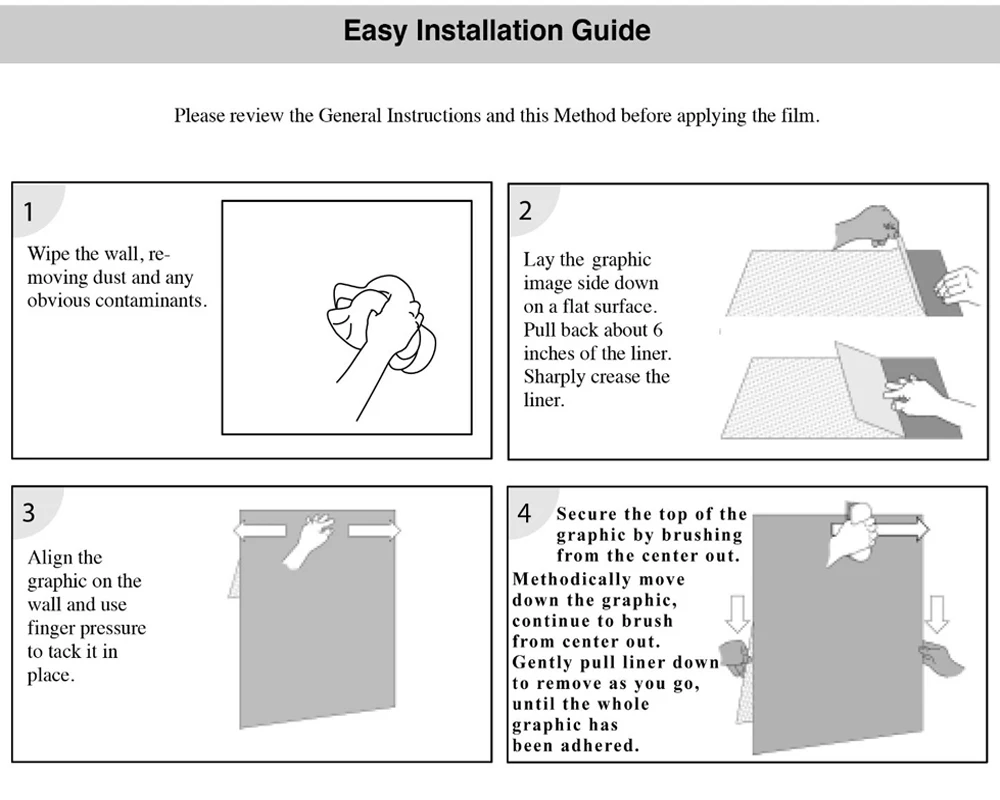 Easy Installation Guide

Please review the General Instructions and this Method before applying the film.

1

Wipe the wall, removing dust and any obvious contaminants.

2

Lay the graphic image side down on a flat surface. Pull back about 6 inches of the liner. Sharply crease the liner.

3

Align the graphic on the wall and use finger pressure to tack it in place.

4 Secure the top of the graphic by brushing from the center out. Methodically move down the graphic, continue to brush from center out. Gently pull liner down to remove as you go, until the whole graphic has been adhered.