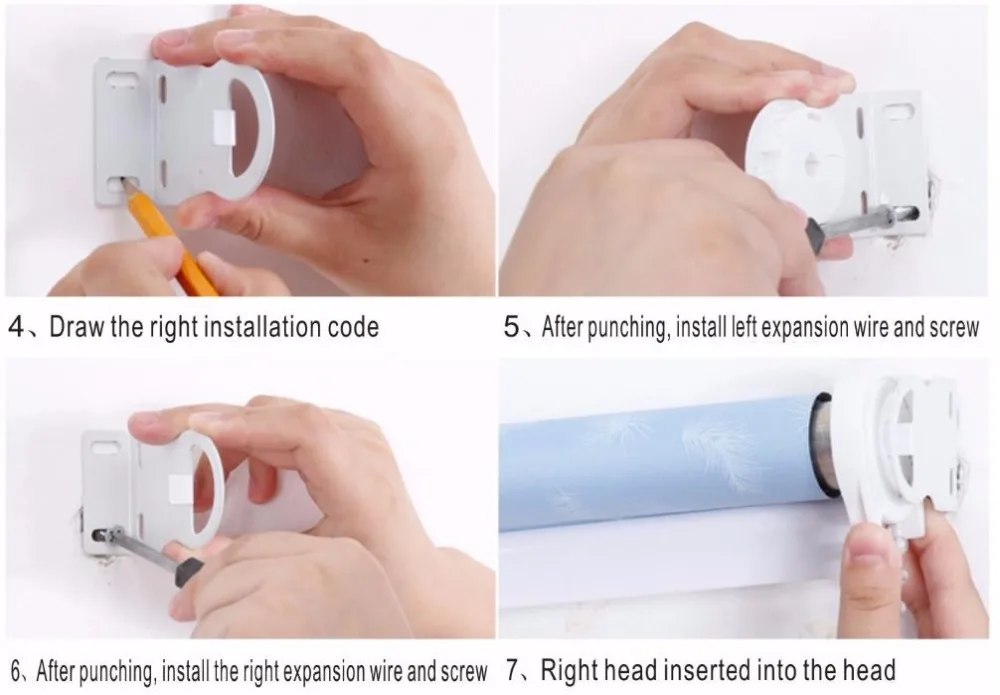 4、Draw the right installation code

5、After punching, install left expansion wire and screw

6、After punching, install the right expansion wire and screw

7、Right head inserted into the head