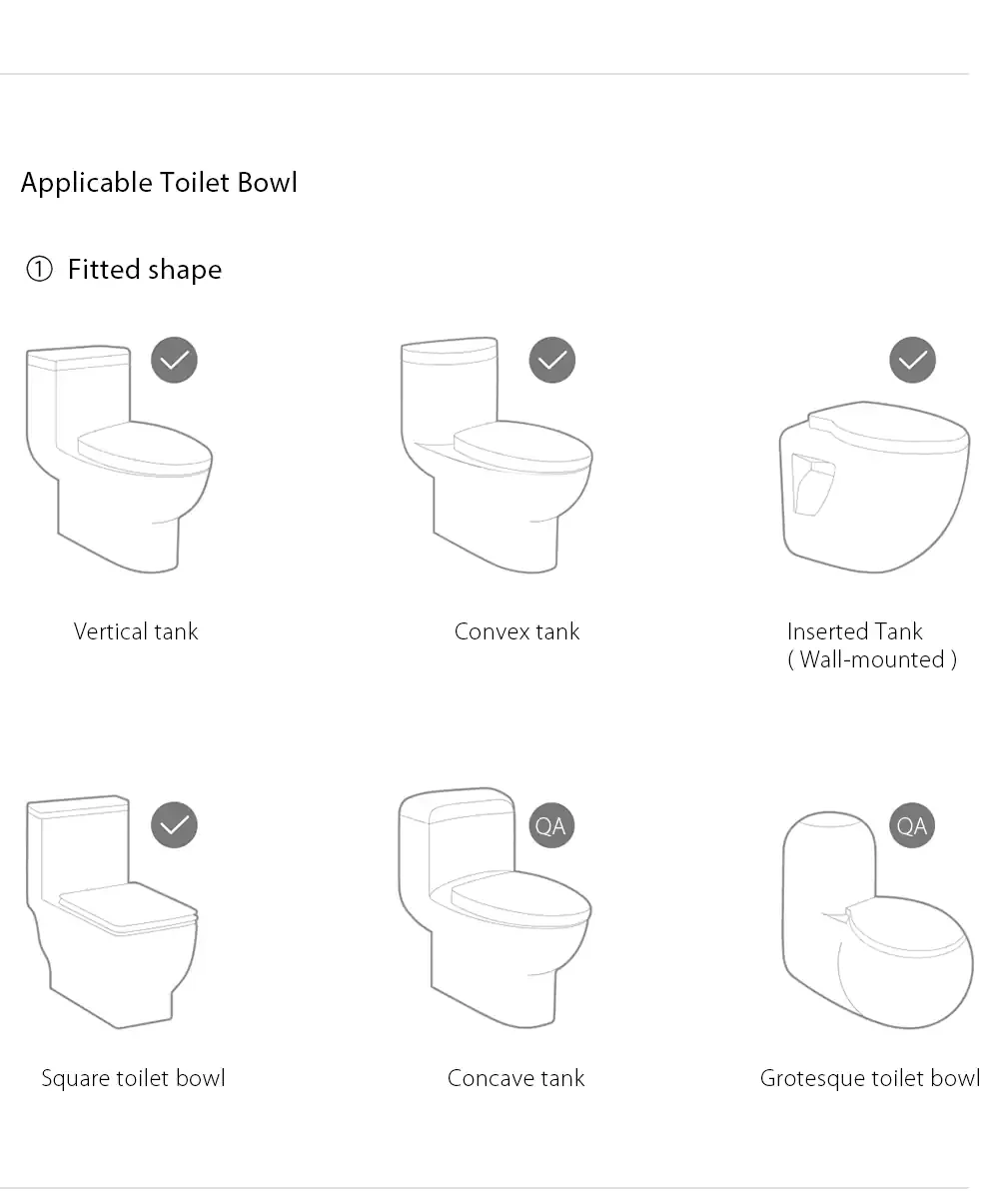 Applicable Toilet Bowl

① Fitted shape

Vertical tank

Convex tank

Inserted Tank
( Wall-mounted )

Square toilet bowl

QA

Concave tank

QA

Grotesque toilet bowl