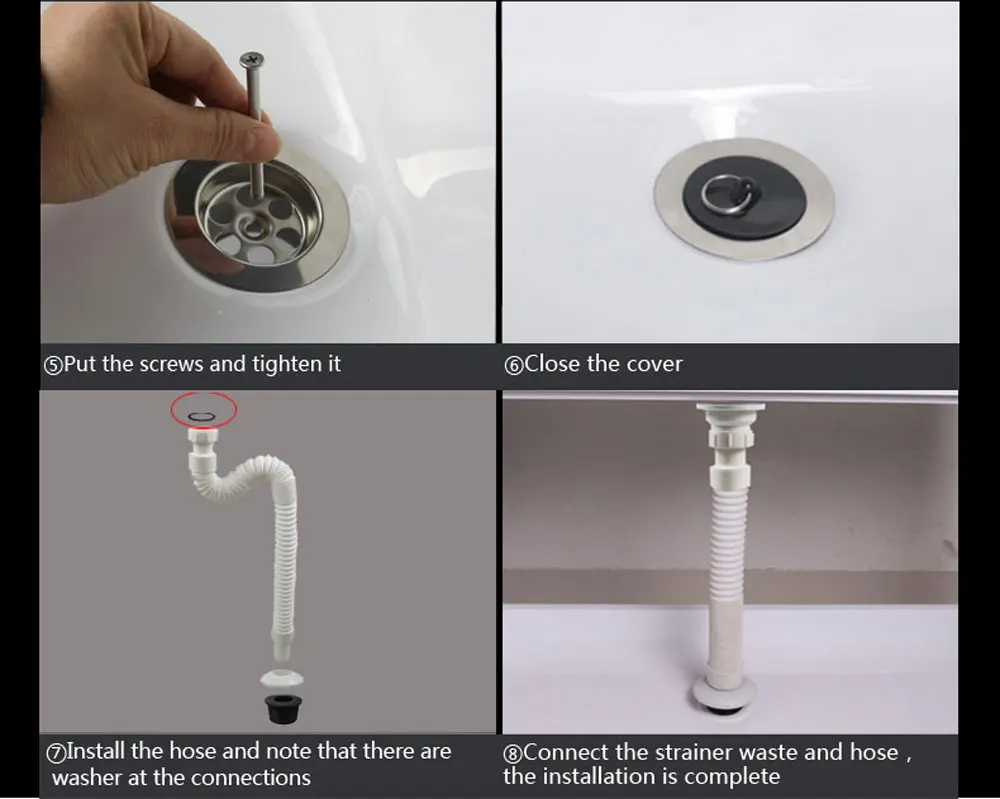 ⑤Put the screws and tighten it

⑥Close the cover

⑦Install the hose and note that there are washer at the connections

⑧Connect the strainer waste and hose , the installation is complete