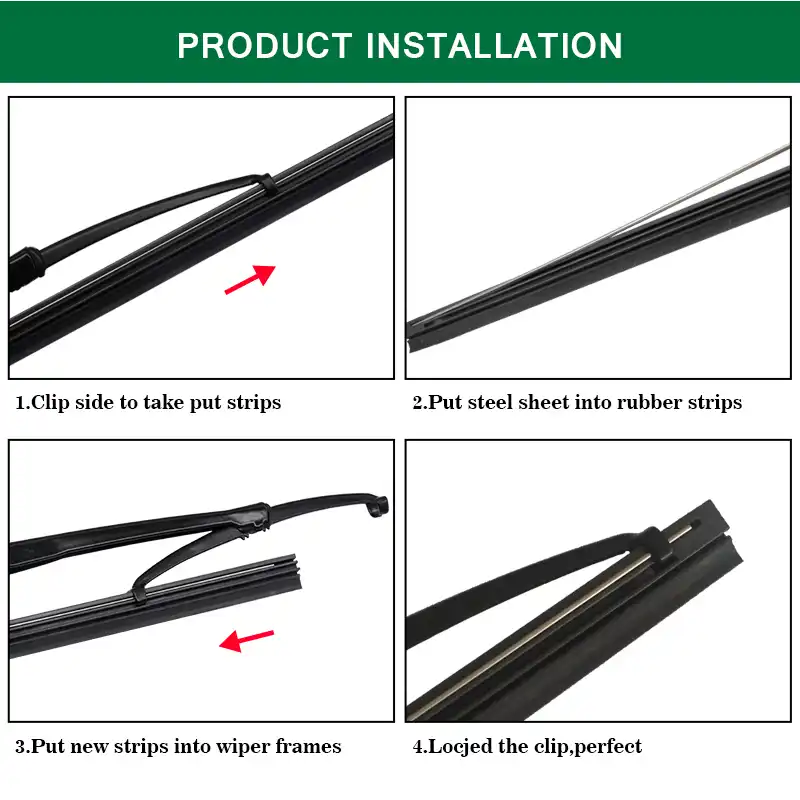 PRODUCT INSTALLATION

1.Clip side to take put strips

2.Put steel sheet into rubber strips

3.Put new strips into wiper frames

4.Locjed the clip,perfect