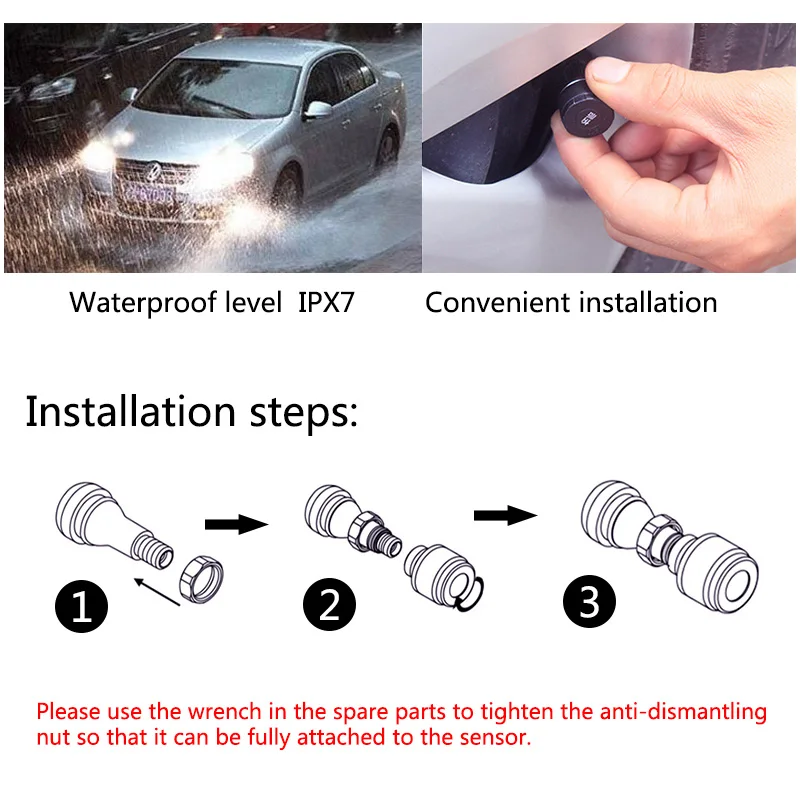 Waterproof level IPX7

Convenient installation

Installation steps:

1

2

3

Please use the wrench in the spare parts to tighten the anti-dismantling nut so that it can be fully attached to the sensor.