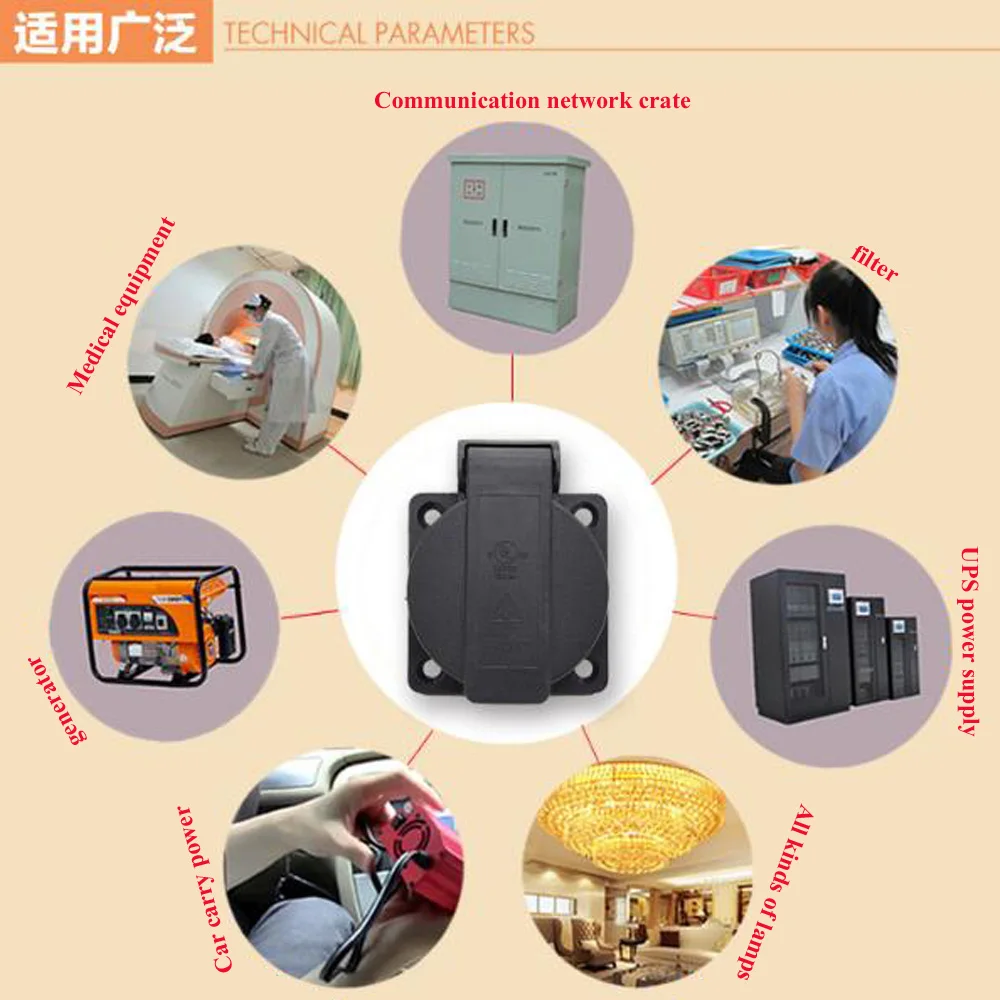 适用广泛 TECHNICAL PARAMETERS

Communication network crate

Medical equipment

filter

generator

UPS power supply

Car carry power

All kinds of lamps