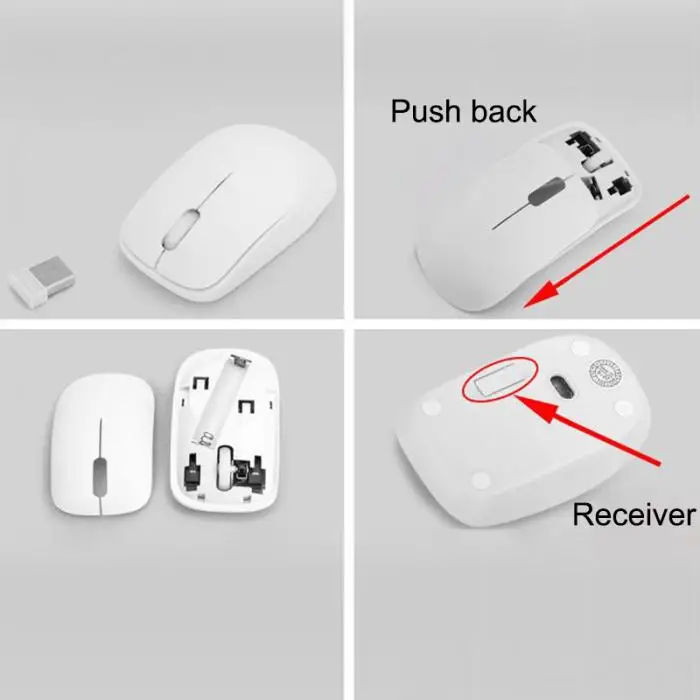 Push back

Receiver