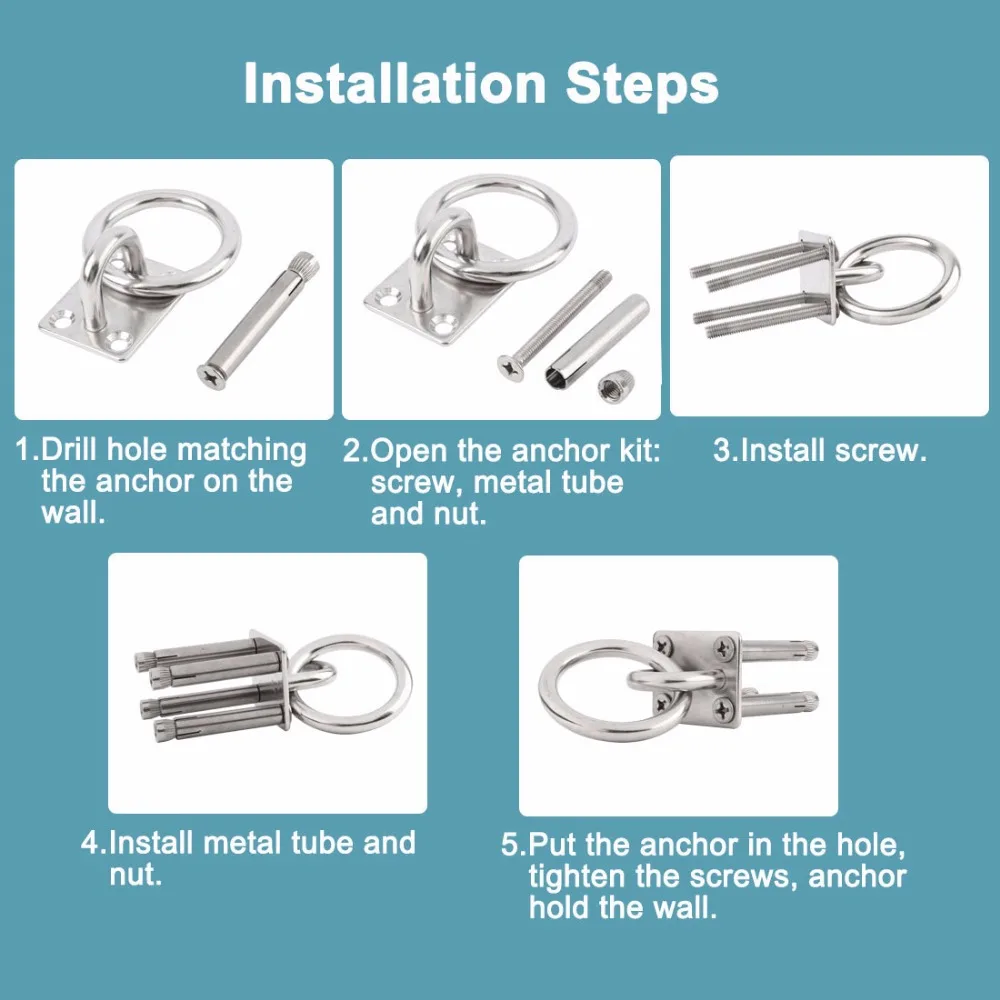 Installation Steps

1.Drill hole matching the anchor on the wall.

2.Open the anchor kit: screw, metal tube and nut.

3.Install screw.

4.Install metal tube and nut.

5.Put the anchor in the hole, tighten the screws, anchor hold the wall.