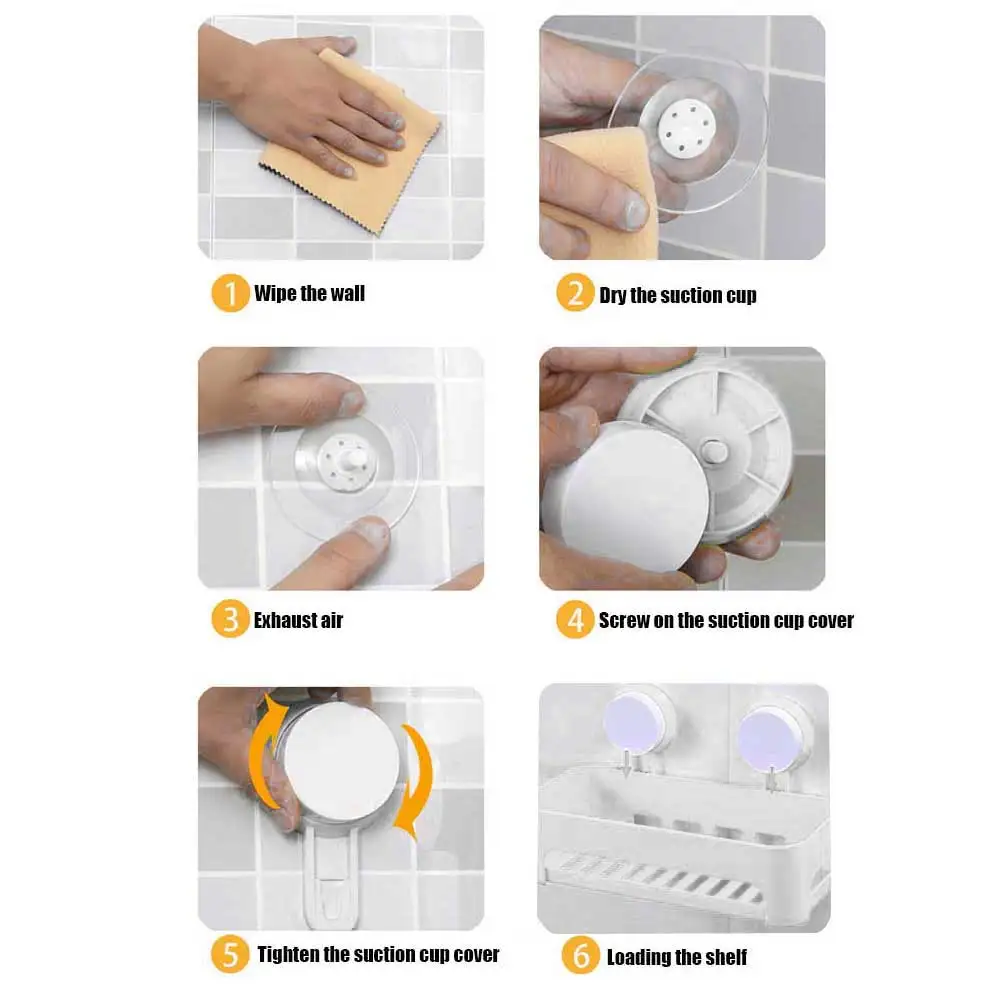 1 Wipe the wall

2 Dry the suction cup

3 Exhaust air

4 Screw on the suction cup cover

5 Tighten the suction cup cover

6 Loading the shelf