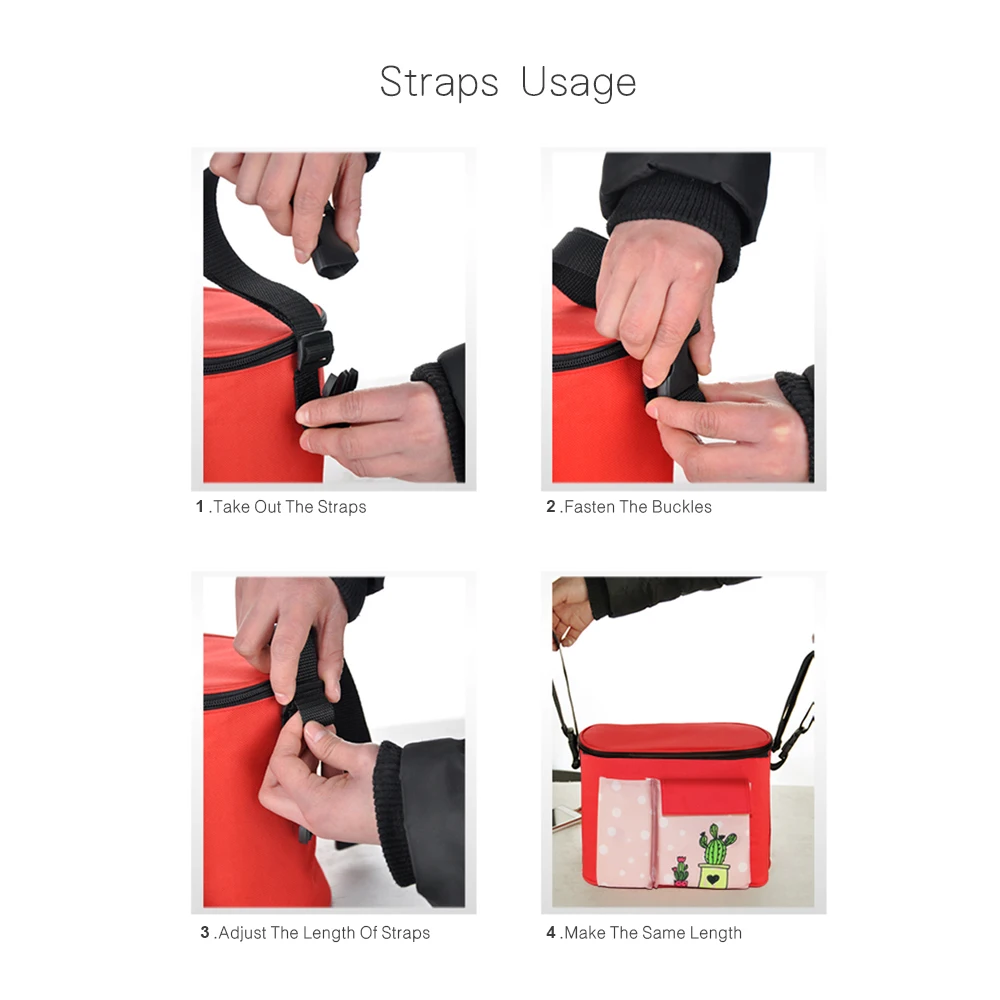 Straps Usage

1 .Take Out The Straps

2 .Fasten The Buckles

3 .Adjust The Length Of Straps

4 .Make The Same Length