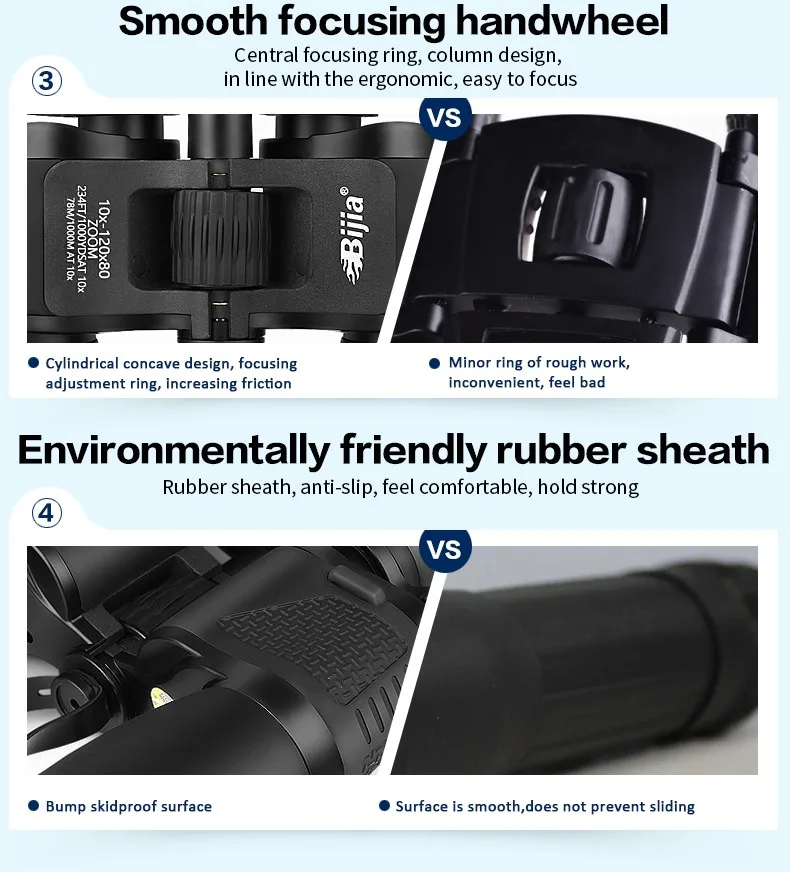 Smooth focusing handwheel
Central focusing ring, column design, in line with the ergonomic, easy to focus

③

VS

10x-120x80
ZOOM
234FT/1000YDSAT 10x
78M/1000M AT 10x
Bijia®

● Cylindrical concave design, focusing adjustment ring, increasing friction

● Minor ring of rough work, inconvenient, feel bad

Environmentally friendly rubber sheath
Rubber sheath, anti-slip, feel comfortable, hold strong

④

VS

● Bump skidproof surface

● Surface is smooth,does not prevent sliding