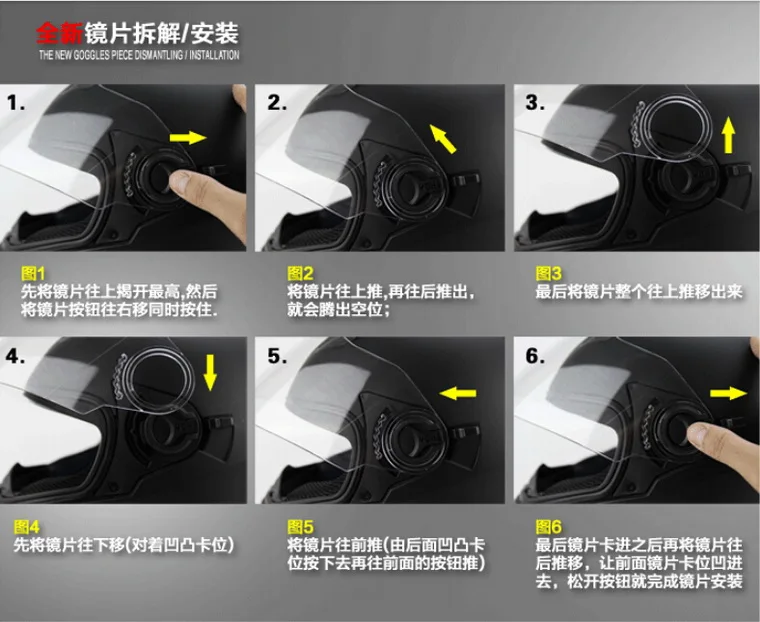 全新镜片拆解/安装
THE NEW GOGGLES PIECE DISMANTLING / INSTALLATION

1.

2.

3.

图1
先将镜片往上揭开最高,然后将镜片按钮往右移同时按住.

图2
将镜片往上推,再往后推出,就会腾出空位;

图3
最后将镜片整个往上推移出来

4.

5.

6.

图4
先将镜片往下移(对着凹凸卡位)

图5
将镜片往前推(由后面凹凸卡位按下去再往前面的按钮推)

图6
最后镜片卡进之后再将镜片往后推移，让前面镜片卡位凹进去，松开按钮就完成镜片安装