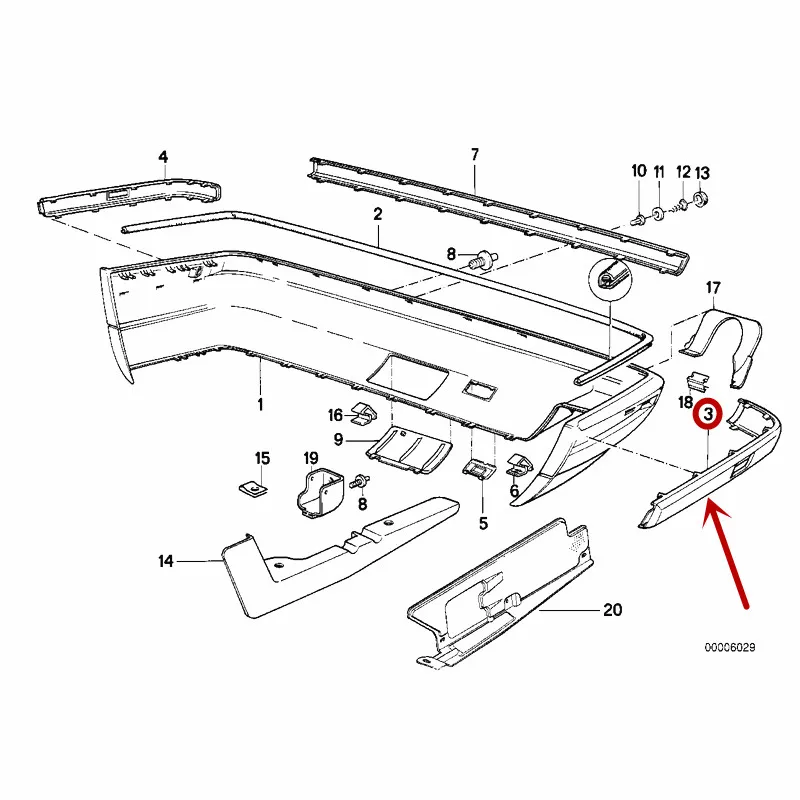 4
7
10
11
12
13
2
8
17
1
16
9
18
3
15
19
8
5
6
14
20
00006029