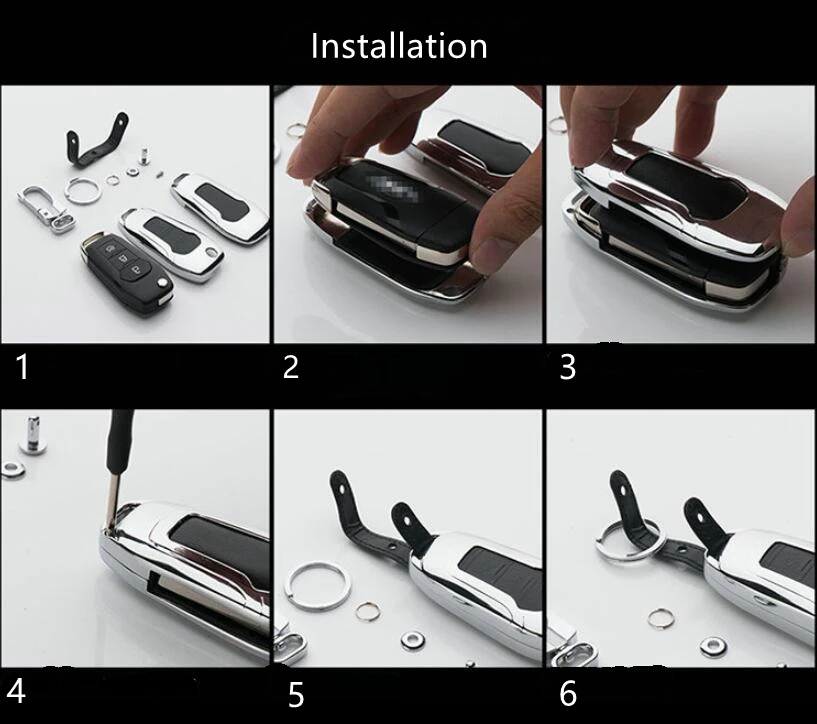 Installation

1

2

3

4

5

6