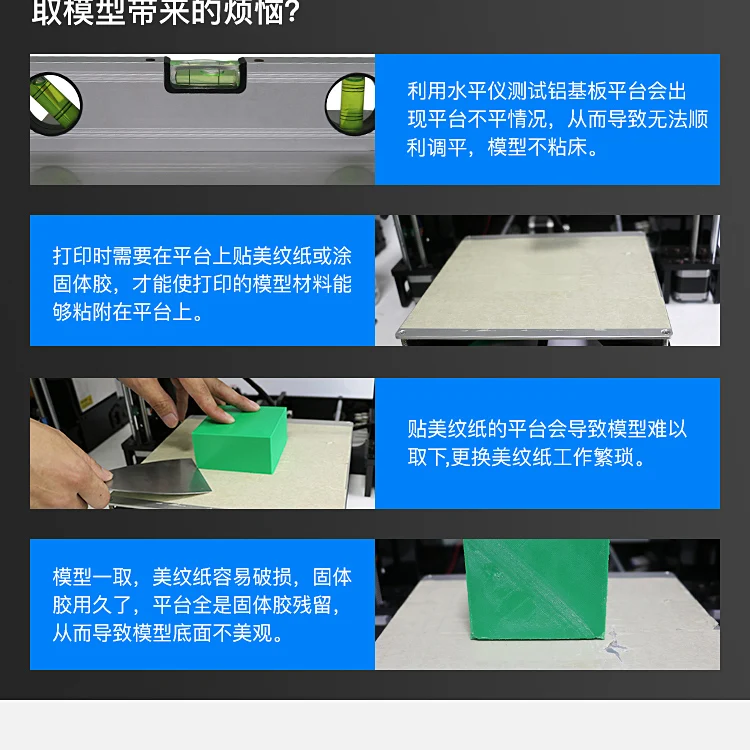 取模型带来的烦恼?

利用水平仪测试铝基板平台会出现平台不平情况，从而导致无法顺利调平，模型不粘床。

打印时需要在平台上贴美纹纸或涂固体胶，才能使打印的模型材料能够粘附在平台上。

贴美纹纸的平台会导致模型难以取下,更换美纹纸工作繁琐。

模型一取，美纹纸容易破损，固体胶用久了，平台全是固体胶残留，从而导致模型底面不美观。