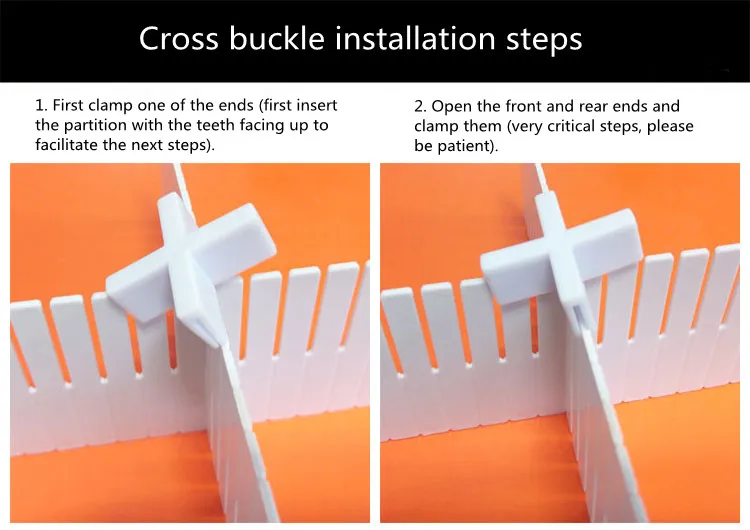 Cross buckle installation steps

1. First clamp one of the ends (first insert the partition with the teeth facing up to facilitate the next steps).

2. Open the front and rear ends and clamp them (very critical steps, please be patient).