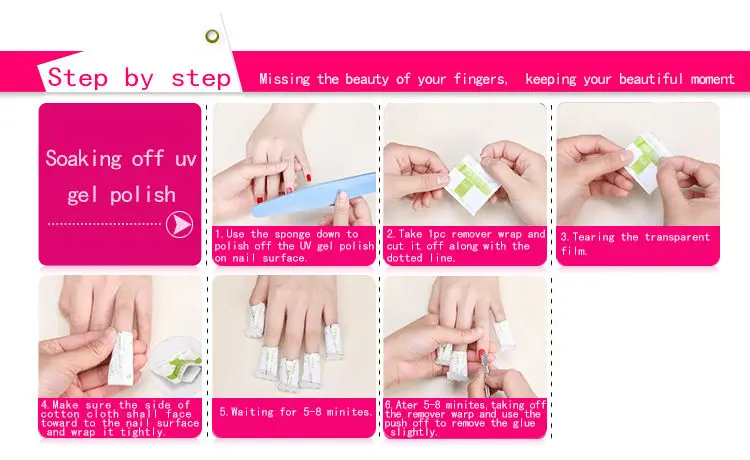 Step by step Missing the beauty of your fingers, keeping your beautiful moment

Soaking off uv gel polish

1.Use the sponge down to polish off the UV gel polish on nail surface.

2.Take 1pc remover wrap and cut it off along with the dotted line.

3.Tearing the transparent film.

4.Make sure the side of cotton cloth shall face toward to the nail surface and wrap it tightly.

5.Waiting for 5-8 minites.

6.Ater 5-8 minites,taking off the remover warp and use the push off to remove the glue slightly.