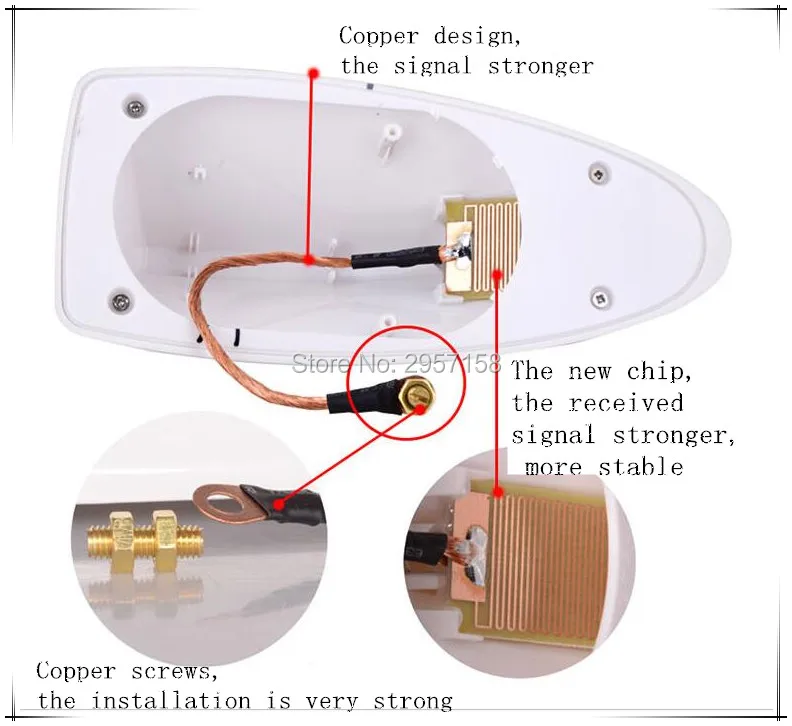 Copper design,
the signal stronger

Store No: 2957158

The new chip,
the received
signal stronger,
more stable

Copper screws,
the installation is very strong