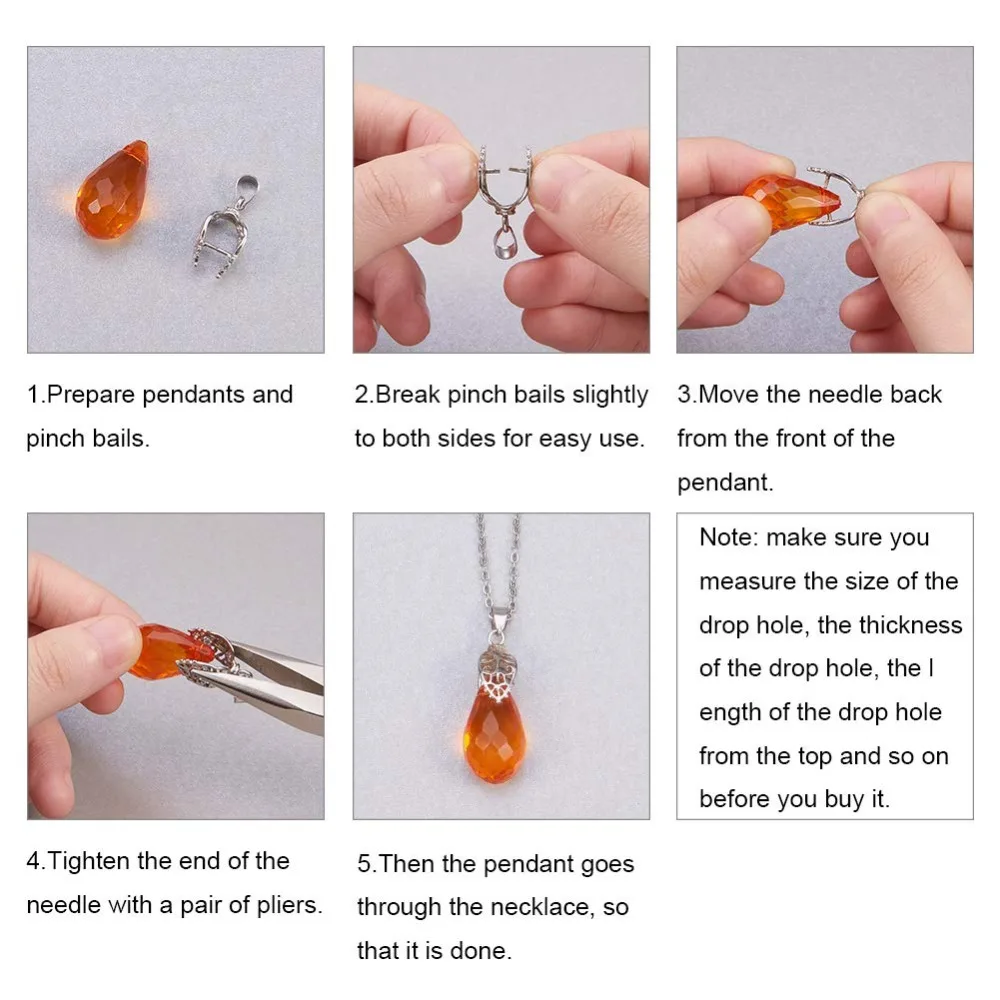 1.Prepare pendants and pinch bails.

2.Break pinch bails slightly to both sides for easy use.

3.Move the needle back from the front of the pendant.

4.Tighten the end of the needle with a pair of pliers.

5.Then the pendant goes through the necklace, so that it is done.

Note: make sure you measure the size of the drop hole, the thickness of the drop hole, the l ength of the drop hole from the top and so on before you buy it.