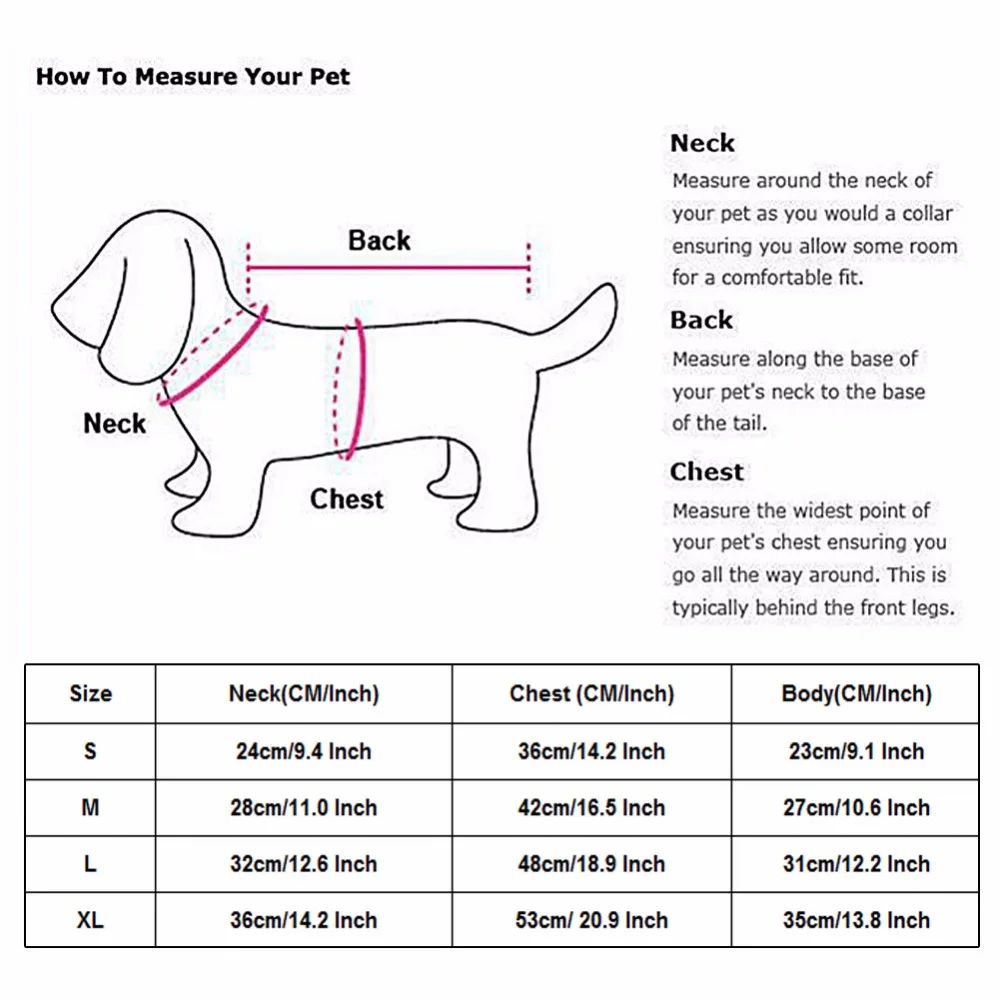 How To Measure Your Pet

Back

Neck

Chest

Neck
Measure around the neck of your pet as you would a collar ensuring you allow some room for a comfortable fit.

Back
Measure along the base of your pet's neck to the base of the tail.

Chest
Measure the widest point of your pet's chest ensuring you go all the way around. This is typically behind the front legs.

| Size | Neck(CM/Inch) | Chest (CM/Inch) | Body(CM/Inch) |
|---|---|---|---|
| S | 24cm/9.4 Inch | 36cm/14.2 Inch | 23cm/9.1 Inch |
| M | 28cm/11.0 Inch | 42cm/16.5 Inch | 27cm/10.6 Inch |
| L | 32cm/12.6 Inch | 48cm/18.9 Inch | 31cm/12.2 Inch |
| XL | 36cm/14.2 Inch | 53cm/ 20.9 Inch | 35cm/13.8 Inch |