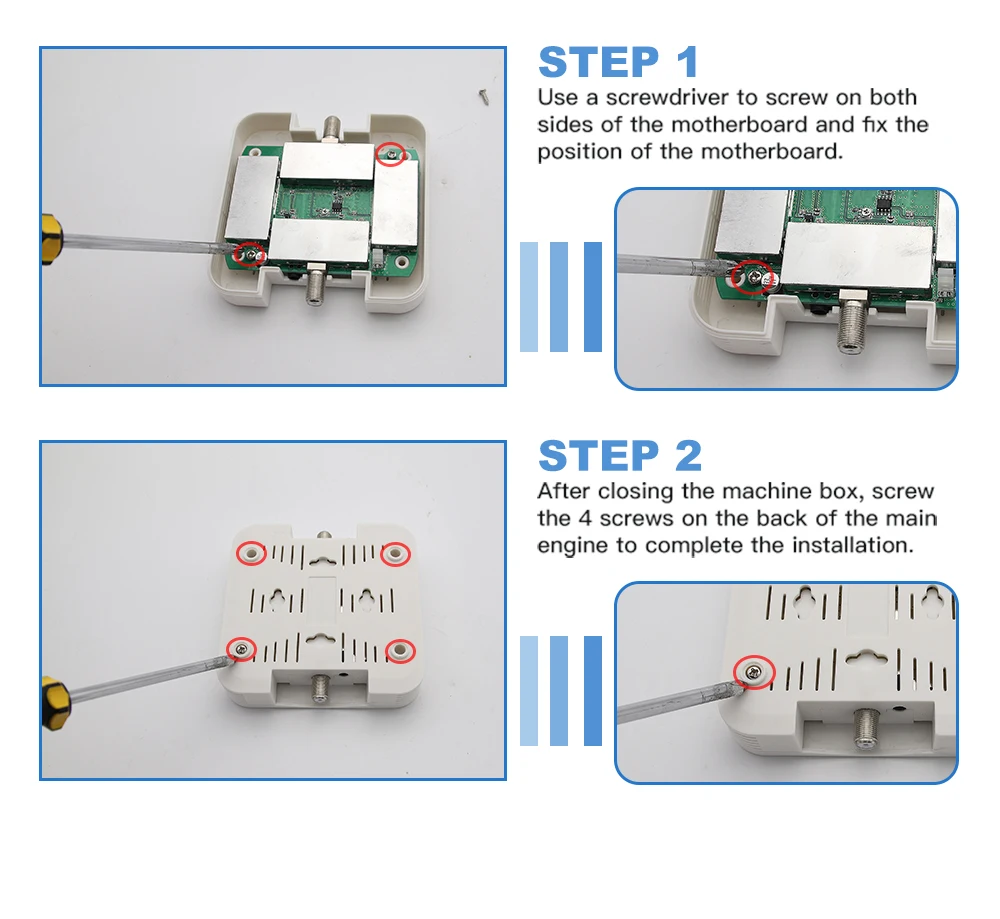 STEP 1

Use a screwdriver to screw on both sides of the motherboard and fix the position of the motherboard.

STEP 2

After closing the machine box, screw the 4 screws on the back of the main engine to complete the installation.