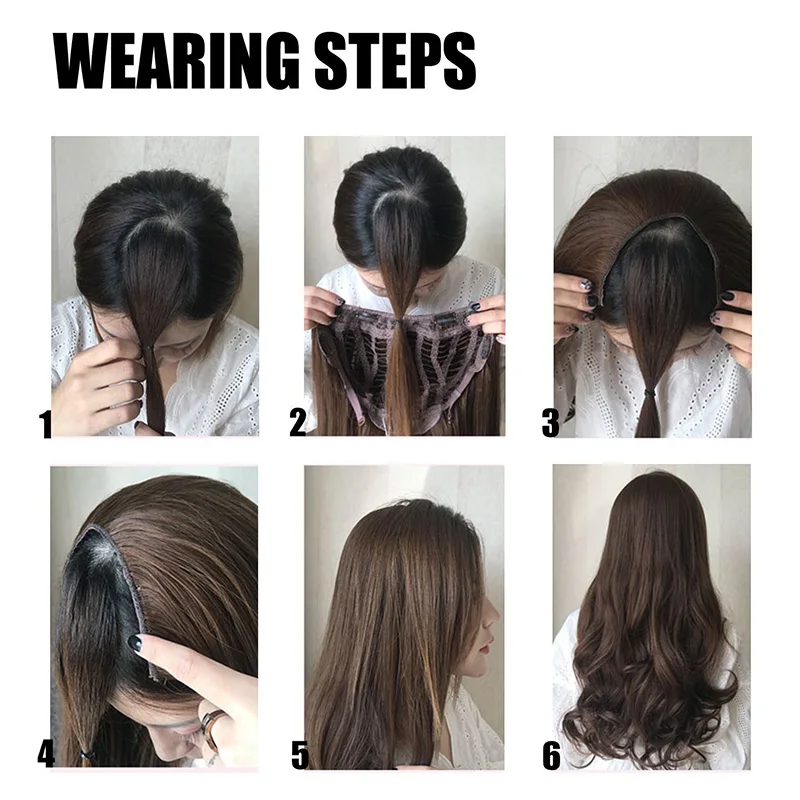 WEARING STEPS

1

2

3

4

5

6