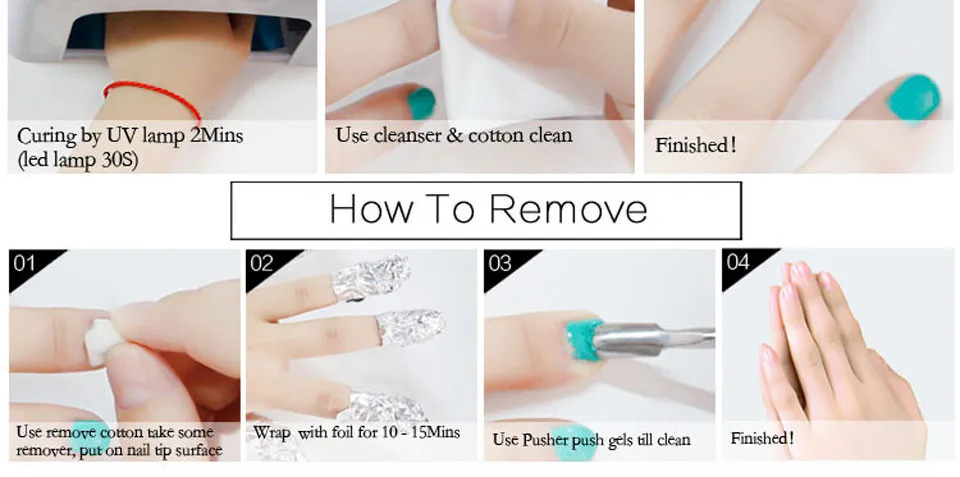 Curing by UV lamp 2Mins
(led lamp 30S)

Use cleanser & cotton clean

Finished!

How To Remove

01

Use remove cotton take some remover, put on nail tip surface

02

Wrap with foil for 10 - 15Mins

03

Use Pusher push gels till clean

04

Finished!